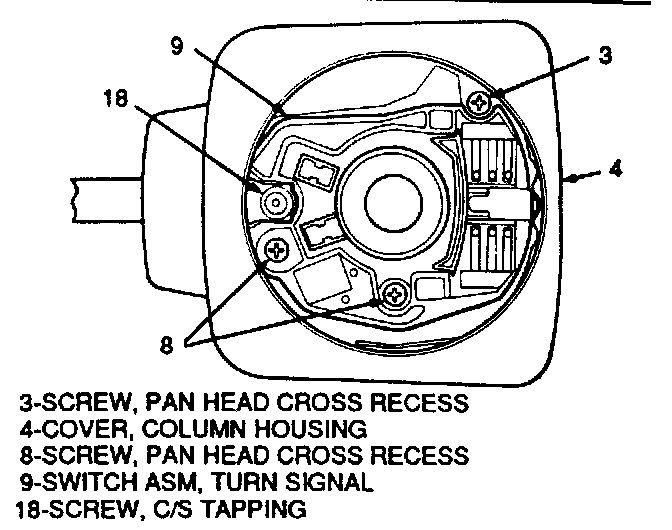 9
3
18
4
8

3-SCREW, PAN HEAD CROSS RECESS
4-COVER, COLUMN HOUSING
8-SCREW, PAN HEAD CROSS RECESS
9-SWITCH ASM, TURN SIGNAL
18-SCREW, C/S TAPPING