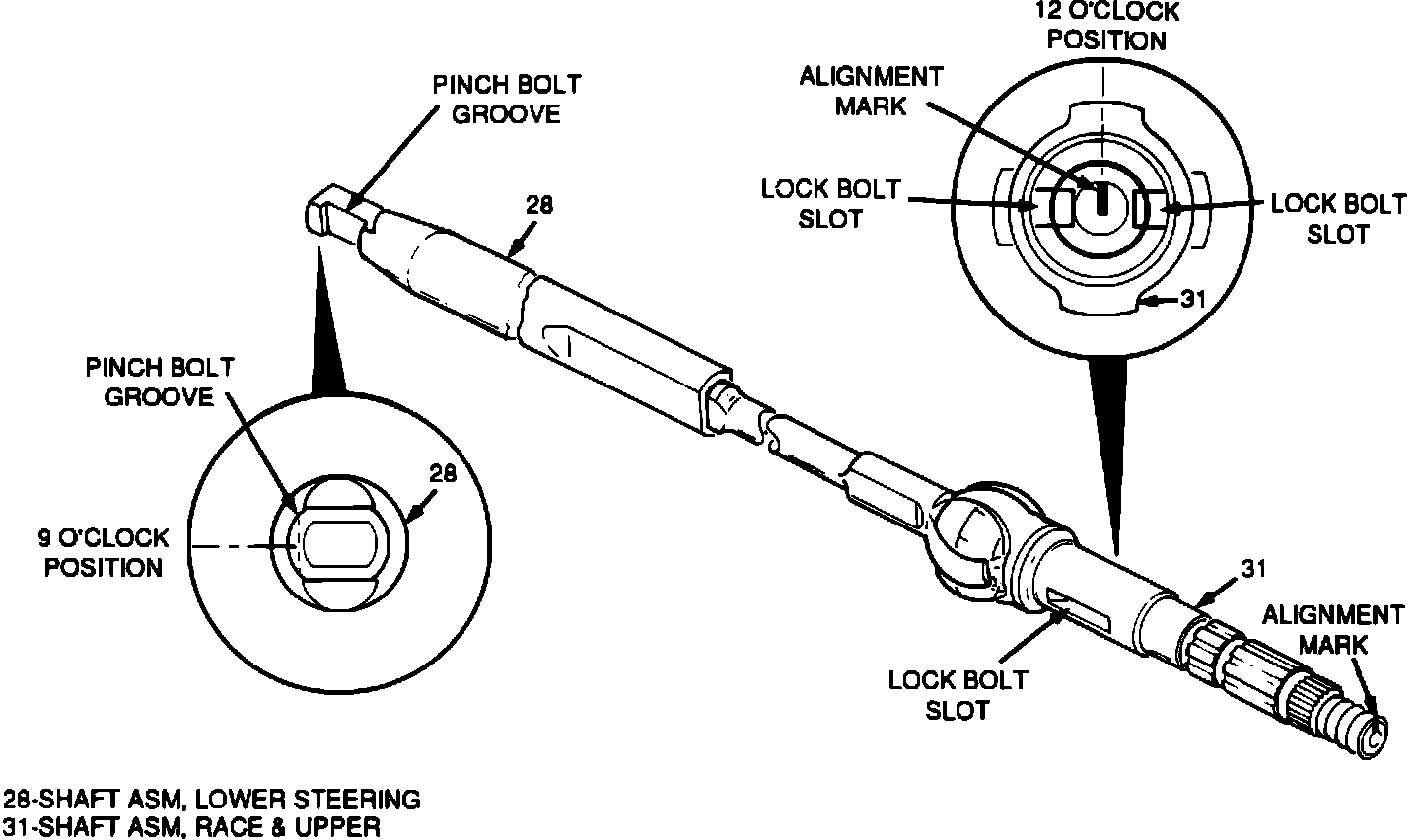 12 O'CLOCK POSITION

ALIGNMENT MARK

PINCH BOLT GROOVE

LOCK BOLT SLOT

LOCK BOLT SLOT

28

31

PINCH BOLT GROOVE

28

9 O'CLOCK POSITION

31

ALIGNMENT MARK

LOCK BOLT SLOT

28-SHAFT ASM, LOWER STEERING
31-SHAFT ASM, RACE & UPPER