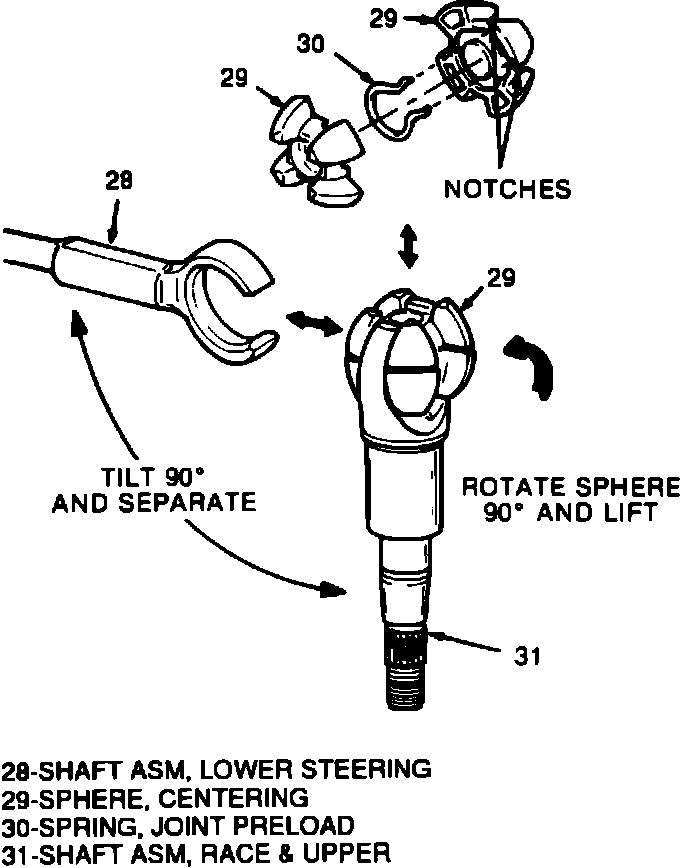 29

30

29

NOTCHES

28

29

TILT 90°
AND SEPARATE

ROTATE SPHERE
90° AND LIFT

31

28-SHAFT ASM, LOWER STEERING
29-SPHERE, CENTERING
30-SPRING, JOINT PRELOAD
31-SHAFT ASM, RACE & UPPER