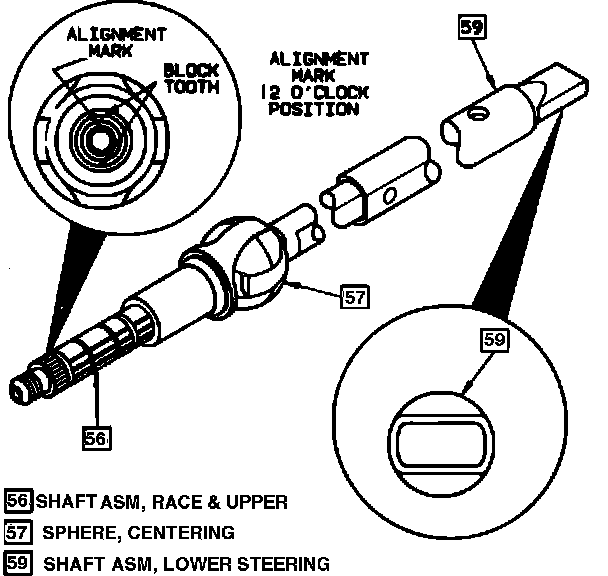 ALIGNMENT MARK

BLOCK TOOTH

ALIGNMENT MARK 12 O'CLOCK POSITION

59

57

59

56

56 SHAFT ASM, RACE & UPPER
57 SPHERE, CENTERING
59 SHAFT ASM, LOWER STEERING