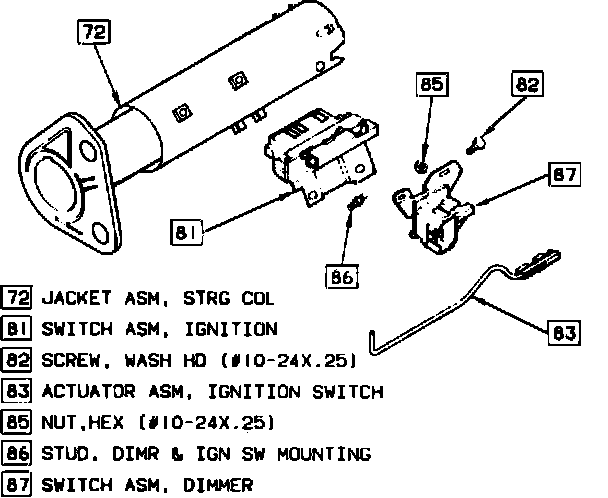 72

85

82

87

81

86

83

72 JACKET ASM, STRG COL
81 SWITCH ASM, IGNITION
82 SCREW, WASH HD (#10-24X.25)
83 ACTUATOR ASM, IGNITION SWITCH
85 NUT,HEX (#10-24X.25)
86 STUD, DIMR & IGN SW MOUNTING
87 SWITCH ASM, DIMMER