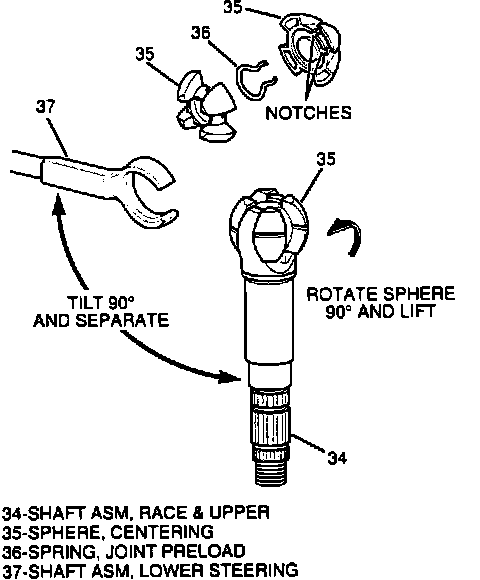 35

36

35

NOTCHES

37

35

TILT 90°
AND SEPARATE

ROTATE SPHERE
90° AND LIFT

34

34-SHAFT ASM, RACE & UPPER
35-SPHERE, CENTERING
36-SPRING, JOINT PRELOAD
37-SHAFT ASM, LOWER STEERING