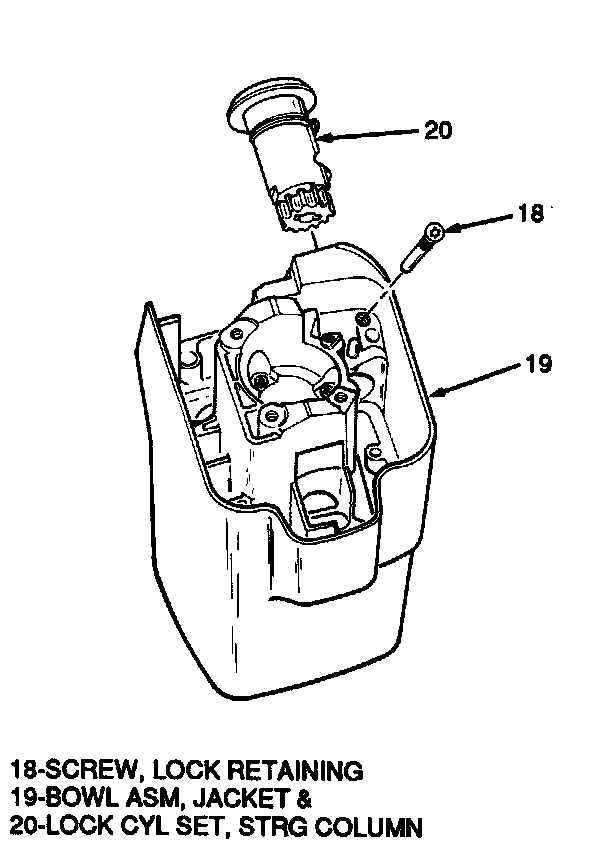 20

18

19

18-SCREW, LOCK RETAINING
19-BOWL ASM, JACKET &
20-LOCK CYL SET, STRG COLUMN