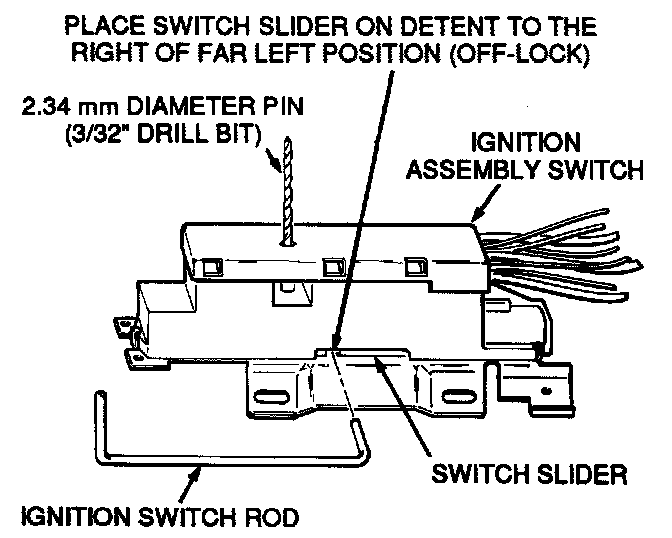 PLACE SWITCH SLIDER ON DETENT TO THE RIGHT OF FAR LEFT POSITION (OFF-LOCK)

2.34 mm DIAMETER PIN (3/32" DRILL BIT)

IGNITION ASSEMBLY SWITCH

SWITCH SLIDER

IGNITION SWITCH ROD