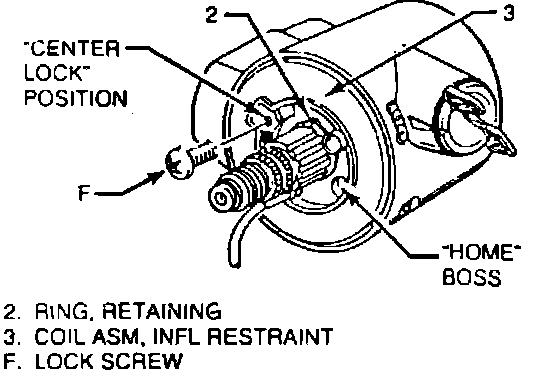 2
3
"CENTER LOCK" POSITION
F
"HOME" BOSS

2. RING, RETAINING
3. COIL ASM, INFL RESTRAINT
F. LOCK SCREW