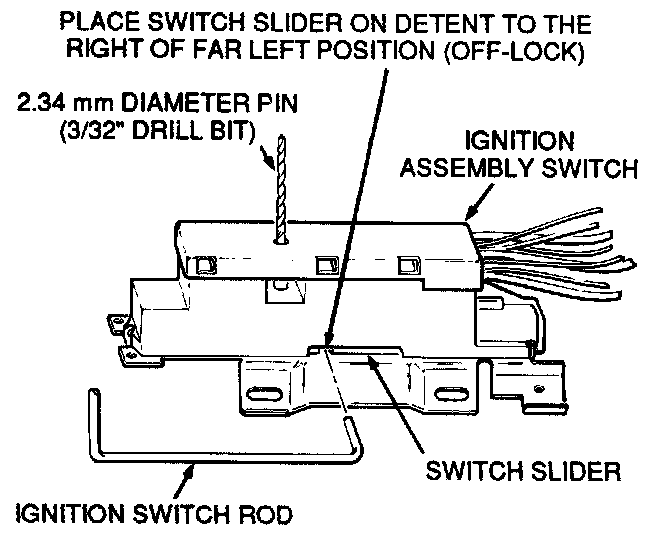 PLACE SWITCH SLIDER ON DETENT TO THE RIGHT OF FAR LEFT POSITION (OFF-LOCK)

2.34 mm DIAMETER PIN (3/32" DRILL BIT)

IGNITION ASSEMBLY SWITCH

SWITCH SLIDER

IGNITION SWITCH ROD