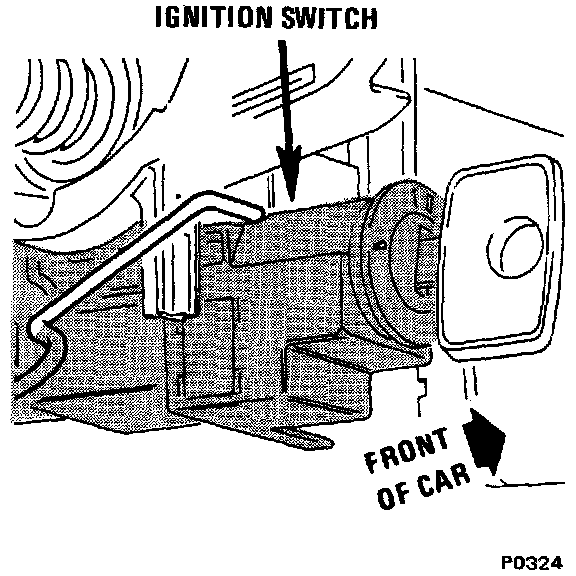 IGNITION SWITCH

FRONT OF CAR

P0324