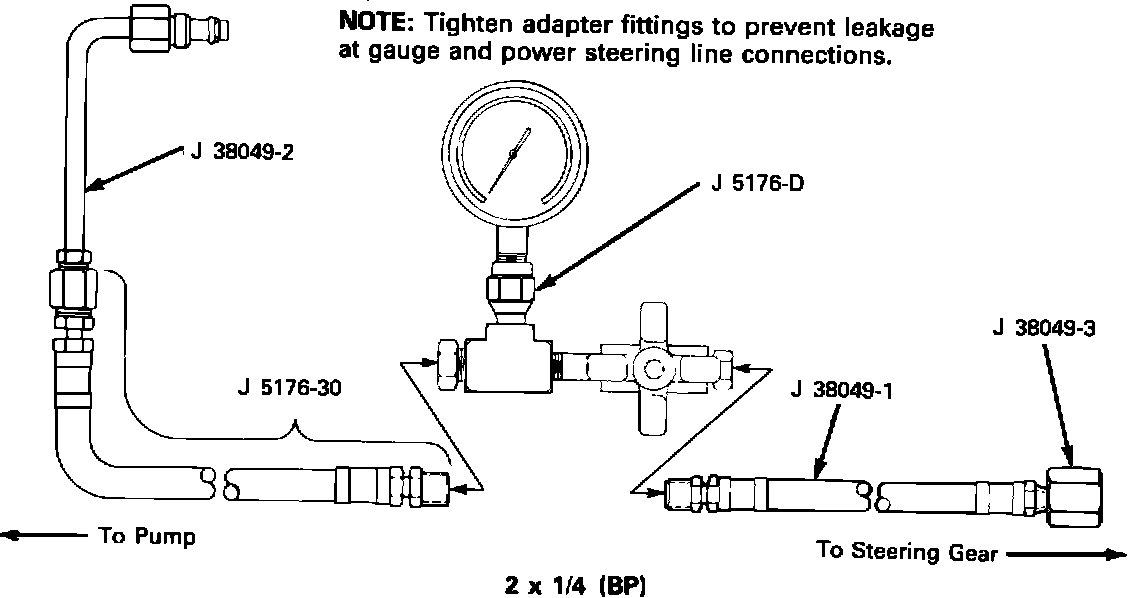 NOTE: Tighten adapter fittings to prevent leakage at gauge and power steering line connections.

J 38049-2

J 5176-D

J 38049-3

J 5176-30

J 38049-1

To Pump

To Steering Gear

2 x 1/4 (BP)