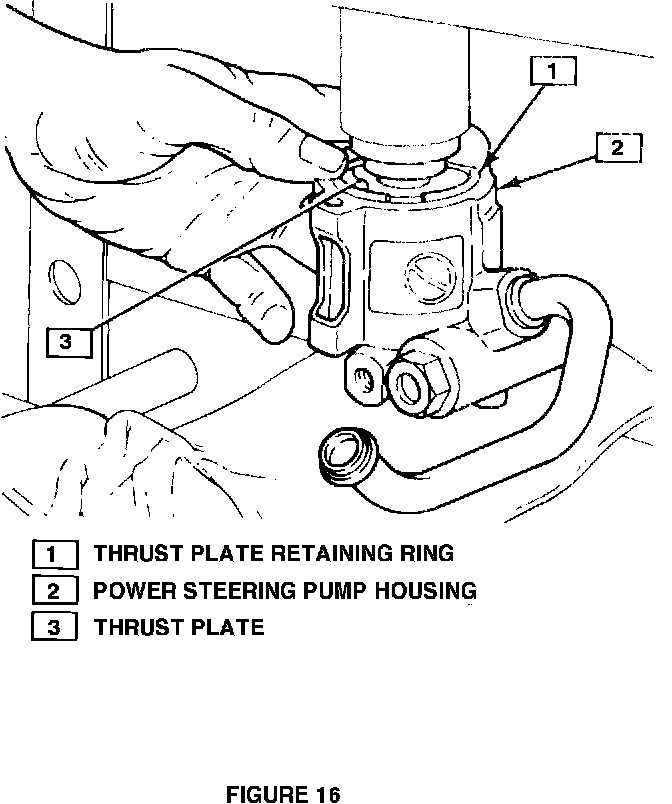 1

2

3

1 THRUST PLATE RETAINING RING

2 POWER STEERING PUMP HOUSING

3 THRUST PLATE

FIGURE 16