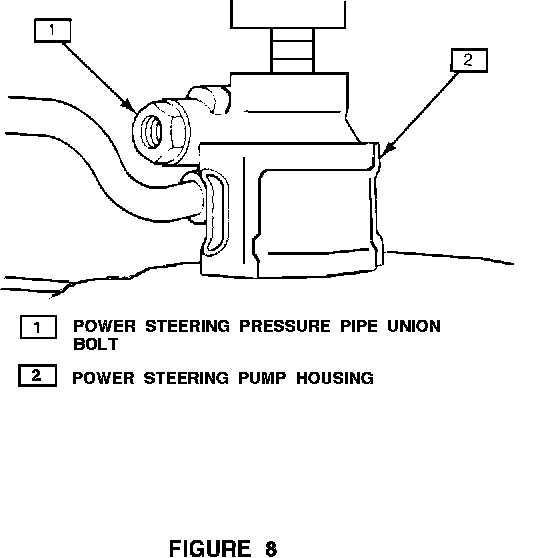 1

2

1 POWER STEERING PRESSURE PIPE UNION BOLT

2 POWER STEERING PUMP HOUSING

FIGURE 8