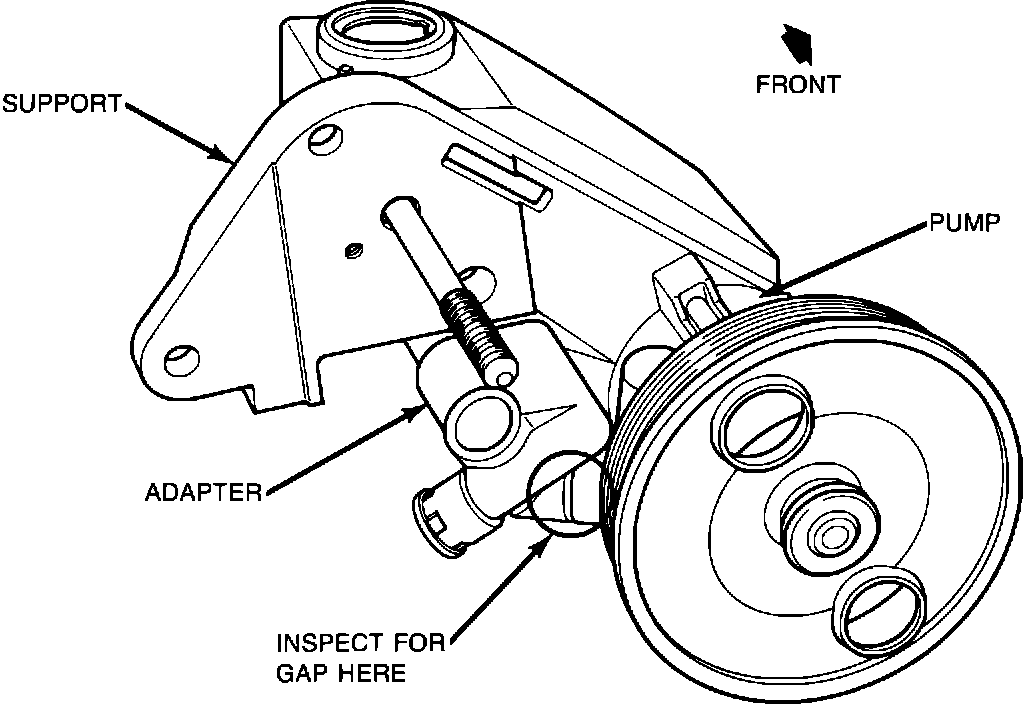 FRONT

SUPPORT

PUMP

ADAPTER

INSPECT FOR GAP HERE