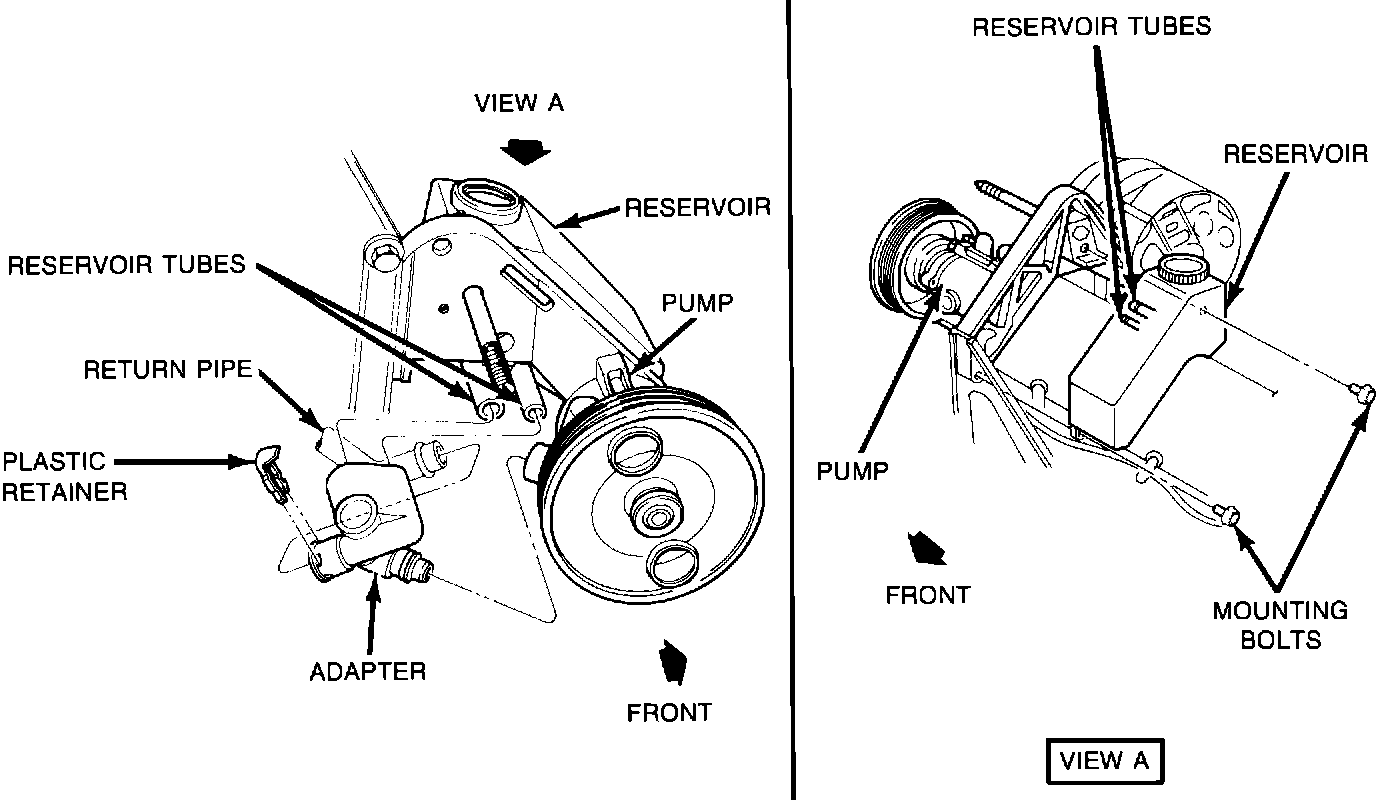 VIEW A

RESERVOIR

RESERVOIR TUBES

PUMP

RETURN PIPE

PLASTIC RETAINER

ADAPTER

FRONT

RESERVOIR TUBES

RESERVOIR

PUMP

FRONT

MOUNTING BOLTS

VIEW A