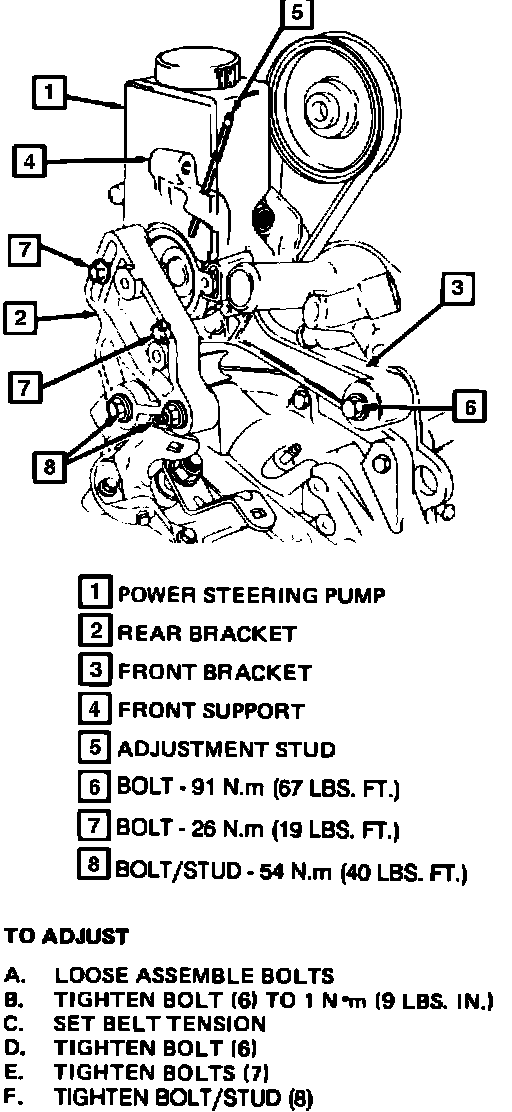 5
1
4
7
2
3
7
6
8

1 POWER STEERING PUMP
2 REAR BRACKET
3 FRONT BRACKET
4 FRONT SUPPORT
5 ADJUSTMENT STUD
6 BOLT - 91 N.m (67 LBS. FT.)
7 BOLT - 26 N.m (19 LBS. FT.)
8 BOLT/STUD - 54 N.m (40 LBS. FT.)

TO ADJUST

A. LOOSE ASSEMBLE BOLTS
B. TIGHTEN BOLT (6) TO 1 N·m (9 LBS. IN.)
C. SET BELT TENSION
D. TIGHTEN BOLT (6)
E. TIGHTEN BOLTS (7)
F. TIGHTEN BOLT/STUD (8)