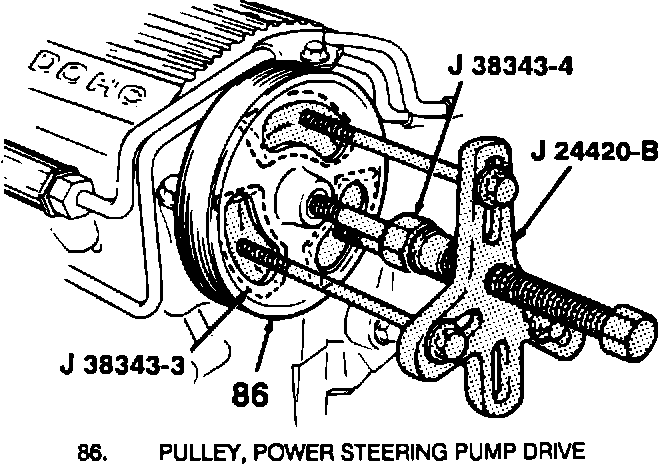 DOHC

J 38343-4

J 24420-B

J 38343-3

86

86. PULLEY, POWER STEERING PUMP DRIVE