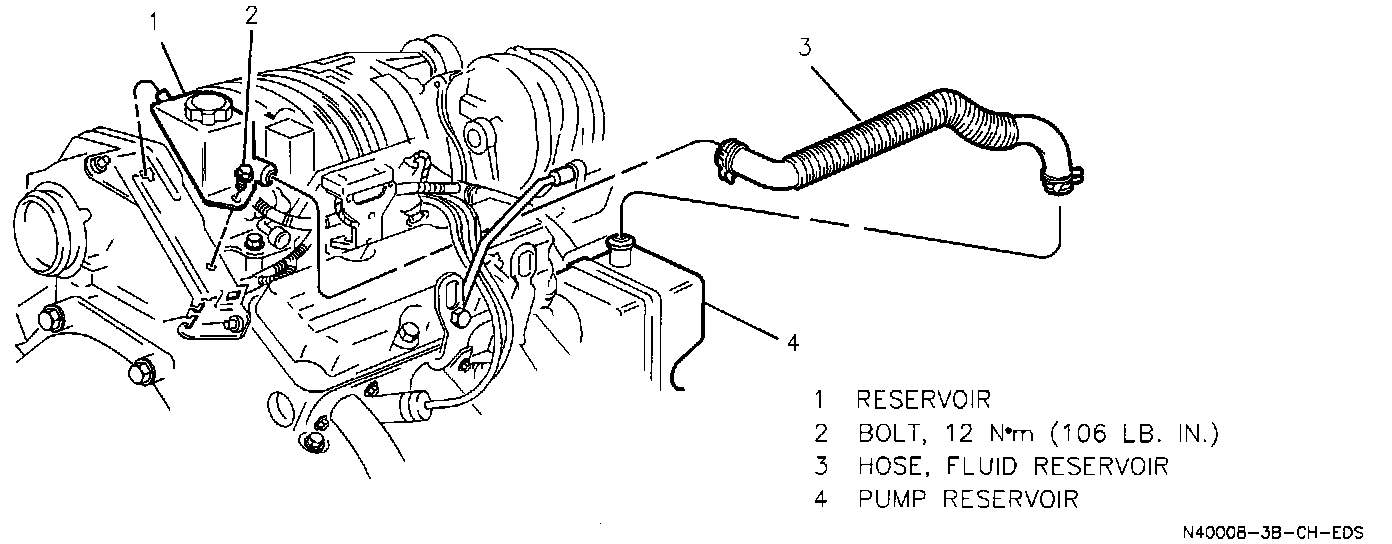 1
2
3
4

1 RESERVOIR
2 BOLT, 12 N•m (106 LB. IN.)
3 HOSE, FLUID RESERVOIR
4 PUMP RESERVOIR

N40008-3B-CH-EDS