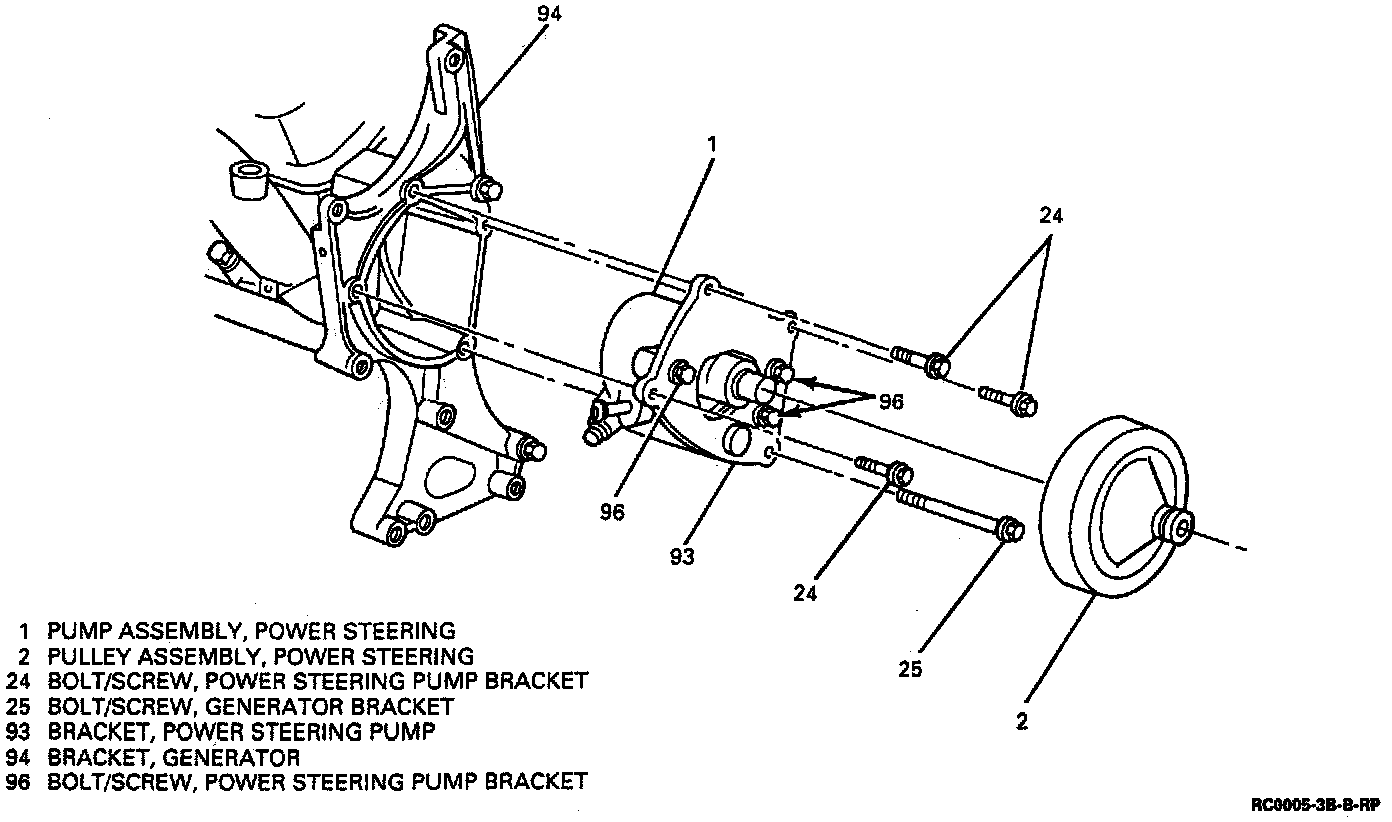 94

1

24

96

96

93

24

25

2

1 PUMP ASSEMBLY, POWER STEERING
2 PULLEY ASSEMBLY, POWER STEERING
24 BOLT/SCREW, POWER STEERING PUMP BRACKET
25 BOLT/SCREW, GENERATOR BRACKET
93 BRACKET, POWER STEERING PUMP
94 BRACKET, GENERATOR
96 BOLT/SCREW, POWER STEERING PUMP BRACKET

RC0005-3B-B-RP