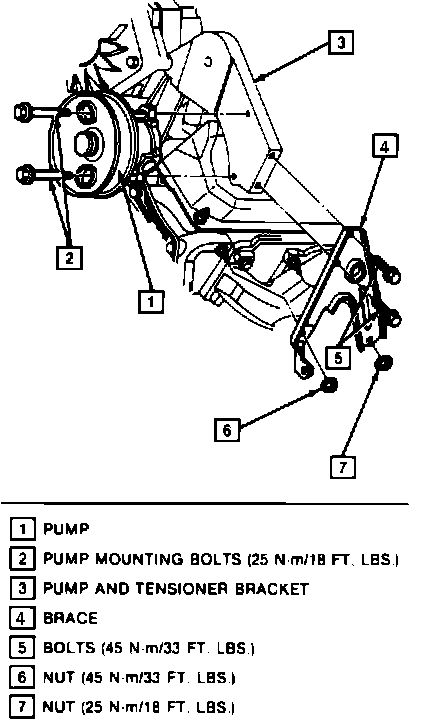 3

4

2

1

5

6

7

1 PUMP
2 PUMP MOUNTING BOLTS (25 N·m/18 FT. LBS.)
3 PUMP AND TENSIONER BRACKET
4 BRACE
5 BOLTS (45 N·m/33 FT. LBS.)
6 NUT (45 N·m/33 FT. LBS.)
7 NUT (25 N·m/18 FT. LBS.)