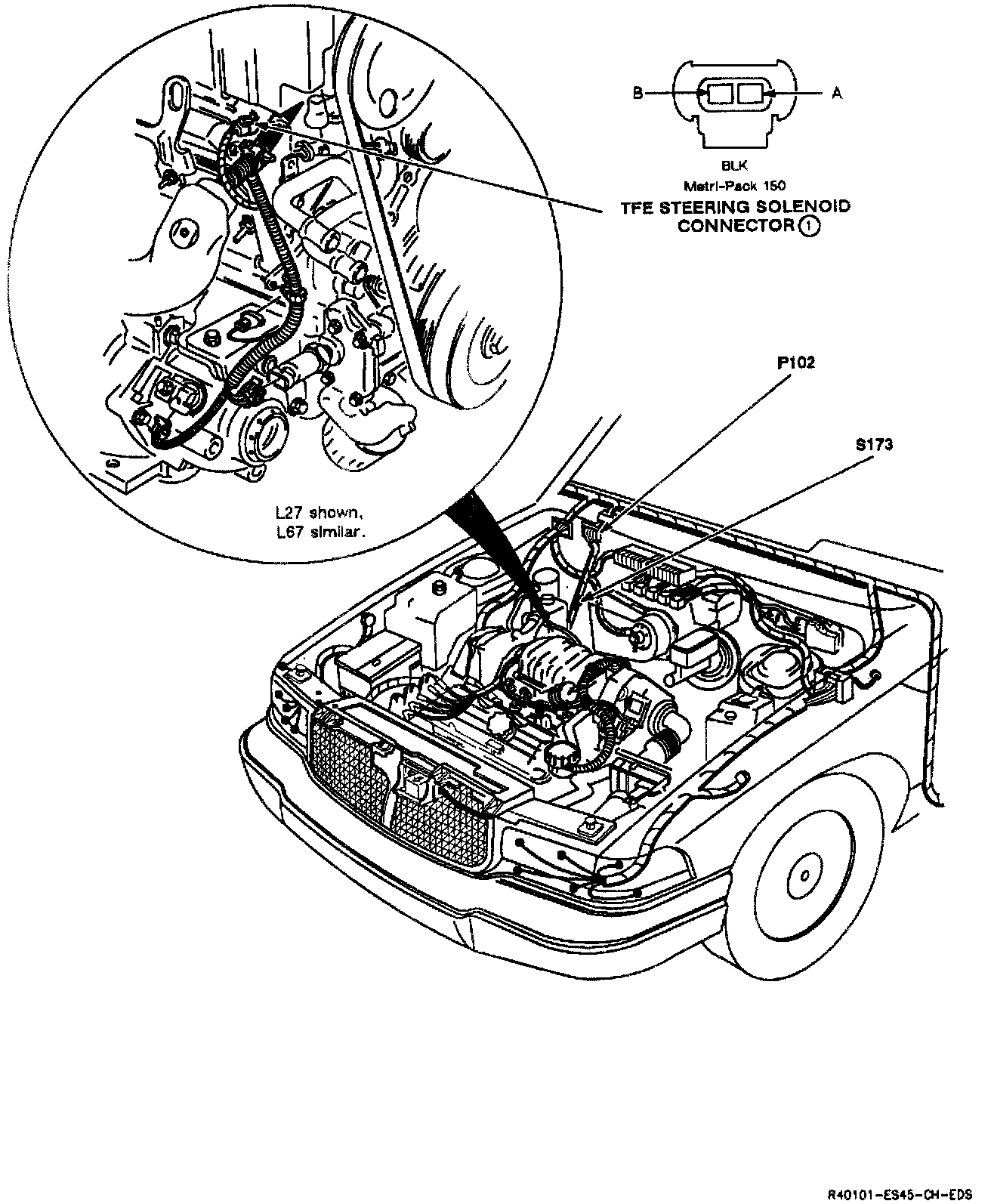 B

A

BLK
Metri-Pack 150

TFE STEERING SOLENOID CONNECTOR ①

P102

S173

L27 shown, L67 similar.

R40101-ES45-CH-EDS