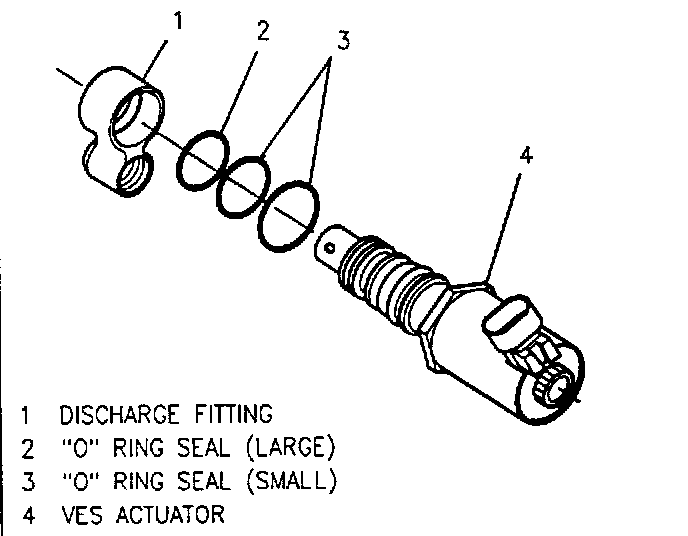 1
2
3
4

1 DISCHARGE FITTING
2 "O" RING SEAL (LARGE)
3 "O" RING SEAL (SMALL)
4 VES ACTUATOR