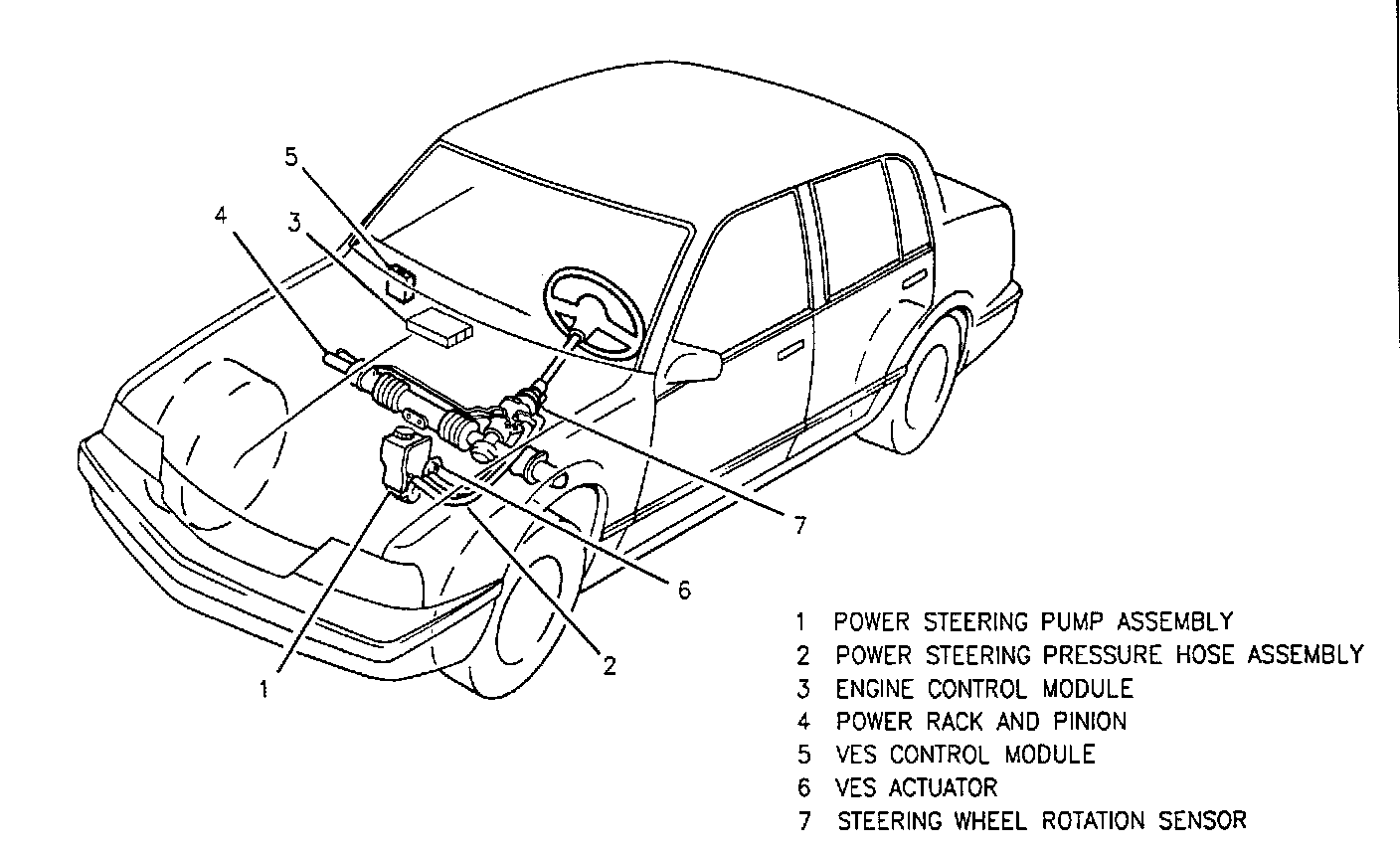 5
4
3
7
6
2
1

1 POWER STEERING PUMP ASSEMBLY
2 POWER STEERING PRESSURE HOSE ASSEMBLY
3 ENGINE CONTROL MODULE
4 POWER RACK AND PINION
5 VES CONTROL MODULE
6 VES ACTUATOR
7 STEERING WHEEL ROTATION SENSOR