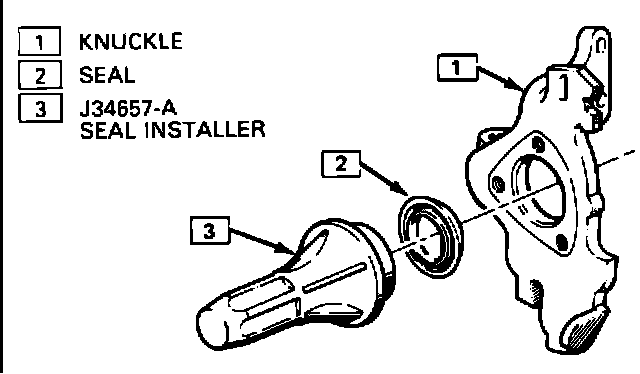 1 KNUCKLE
2 SEAL
3 J34657-A
SEAL INSTALLER

1

2

3