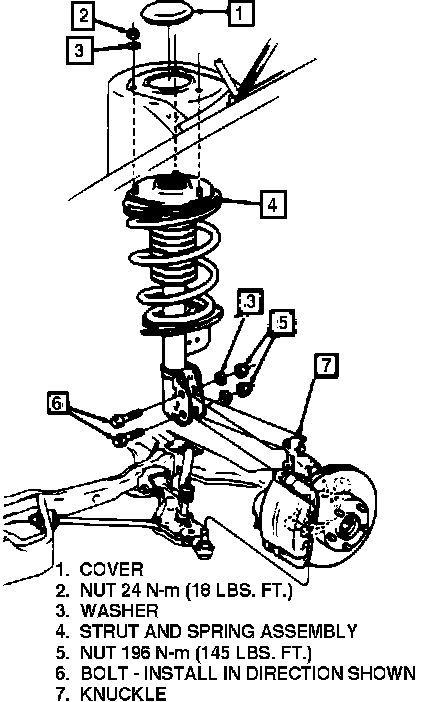 2
1
3
4
3
5
7
6

1. COVER
2. NUT 24 N-m (18 LBS. FT.)
3. WASHER
4. STRUT AND SPRING ASSEMBLY
5. NUT 196 N-m (145 LBS. FT.)
6. BOLT - INSTALL IN DIRECTION SHOWN
7. KNUCKLE