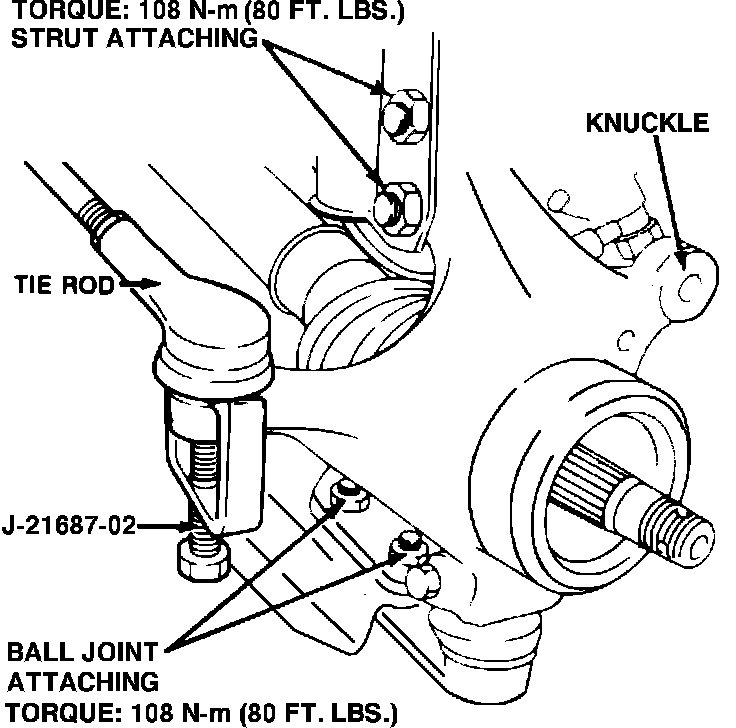 TORQUE: 108 N-m (80 FT. LBS.)
STRUT ATTACHING

KNUCKLE

TIE ROD

J-21687-02

BALL JOINT
ATTACHING
TORQUE: 108 N-m (80 FT. LBS.)