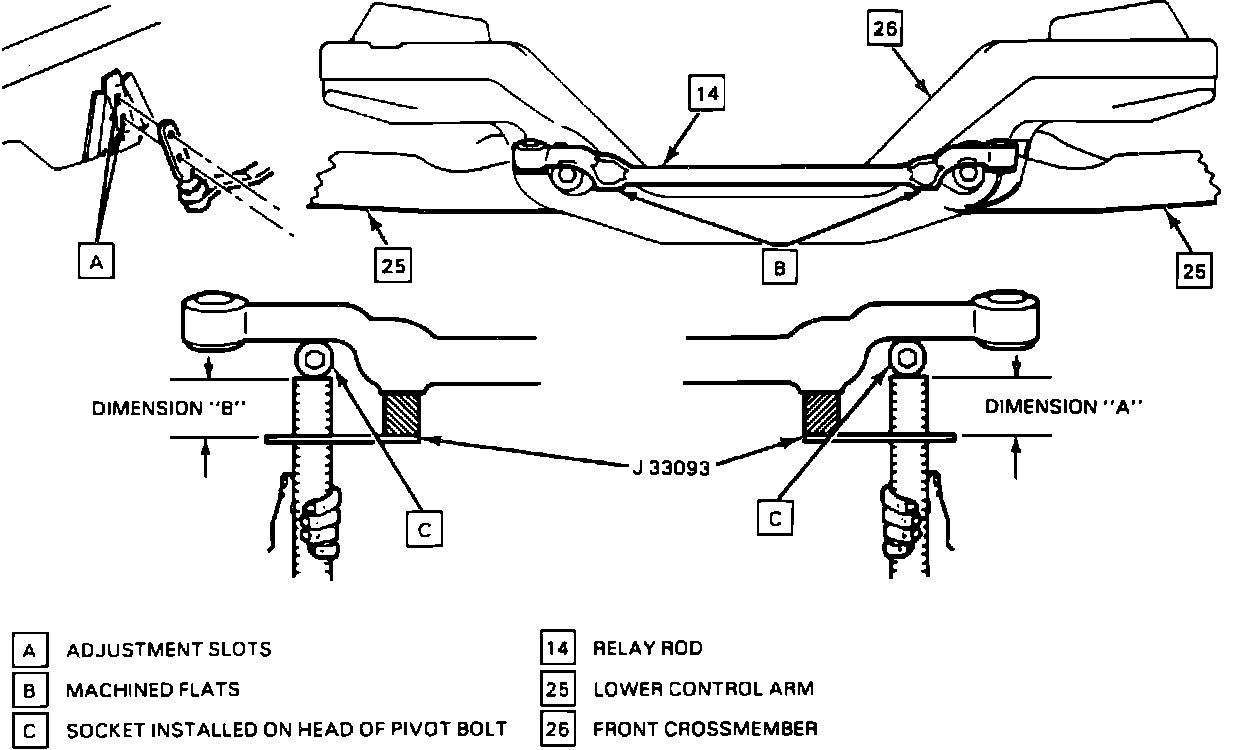 26

14

A

25

B

25

DIMENSION "B"

DIMENSION "A"

J 33093

C

C

A ADJUSTMENT SLOTS

B MACHINED FLATS

C SOCKET INSTALLED ON HEAD OF PIVOT BOLT

14 RELAY ROD

25 LOWER CONTROL ARM

26 FRONT CROSSMEMBER