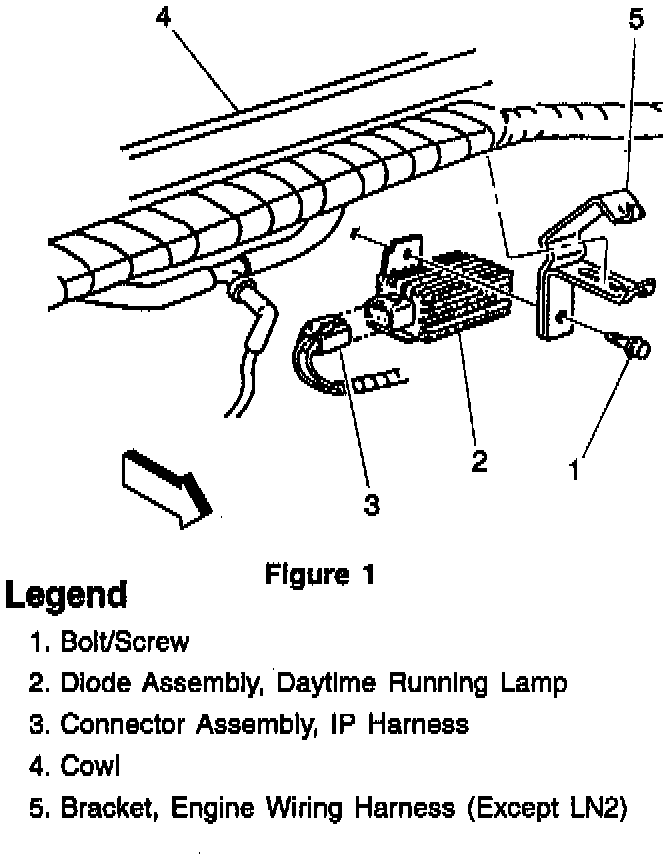 4

5

2

1

3

Figure 1

Legend

1. Bolt/Screw

2. Diode Assembly, Daytime Running Lamp

3. Connector Assembly, IP Harness

4. Cowl

5. Bracket, Engine Wiring Harness (Except LN2)