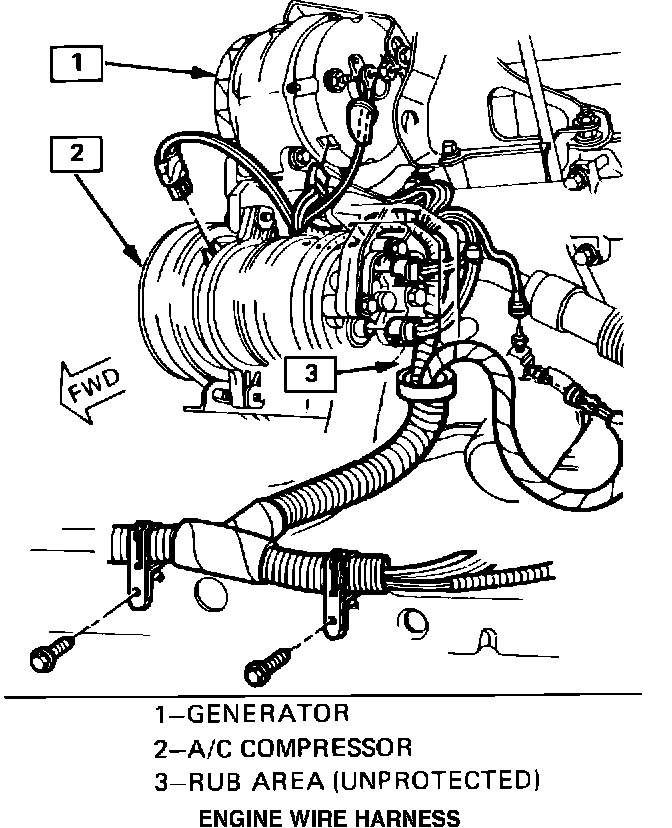 1

2

FWD

3

1–GENERATOR
2–A/C COMPRESSOR
3–RUB AREA (UNPROTECTED)

ENGINE WIRE HARNESS