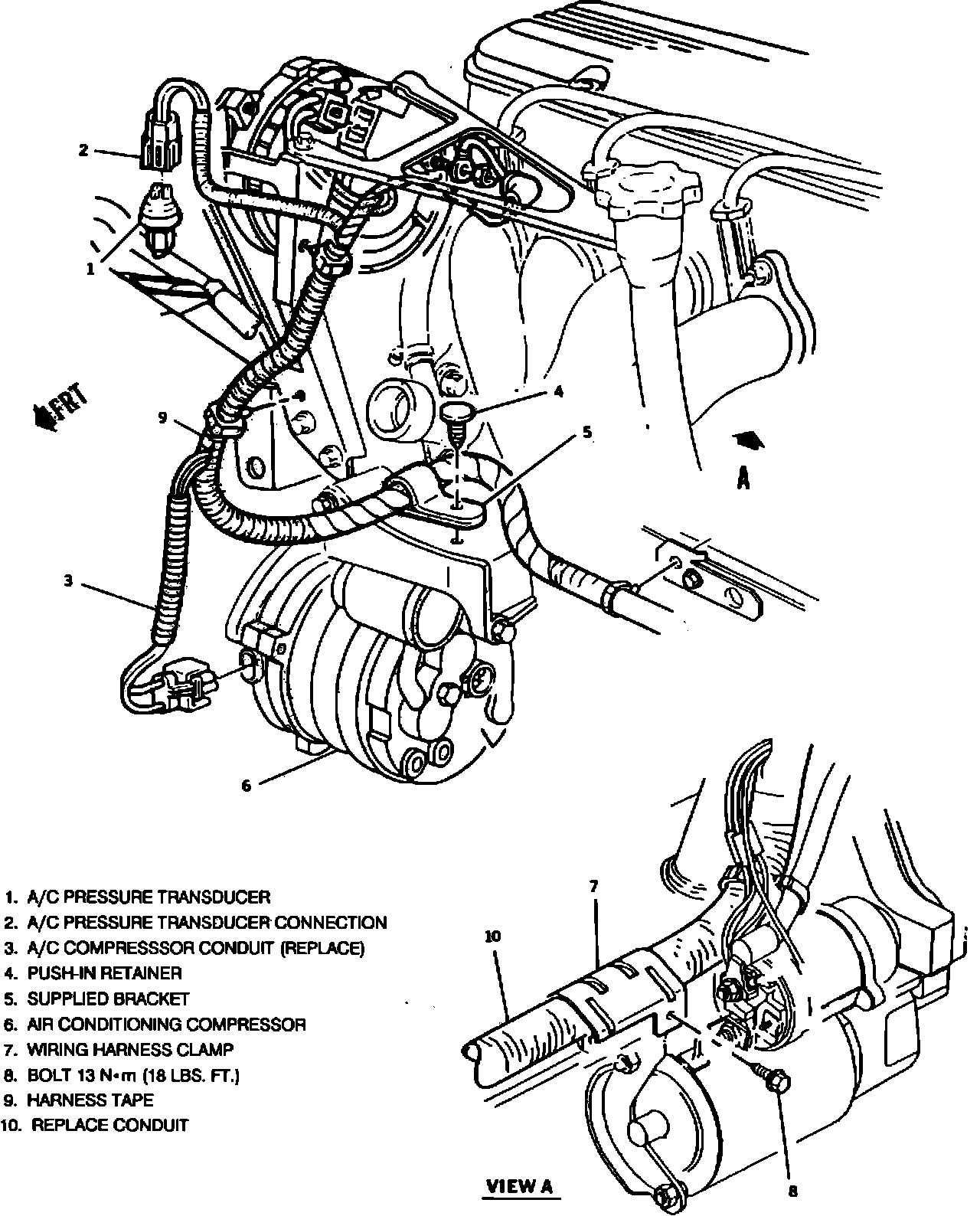 2

1

FRT

9

4

5

A

3

6

7

10

8

VIEW A

1. A/C PRESSURE TRANSDUCER
2. A/C PRESSURE TRANSDUCER CONNECTION
3. A/C COMPRESSSOR CONDUIT (REPLACE)
4. PUSH-IN RETAINER
5. SUPPLIED BRACKET
6. AIR CONDITIONING COMPRESSOR
7. WIRING HARNESS CLAMP
8. BOLT 13 N•m (18 LBS. FT.)
9. HARNESS TAPE
10. REPLACE CONDUIT