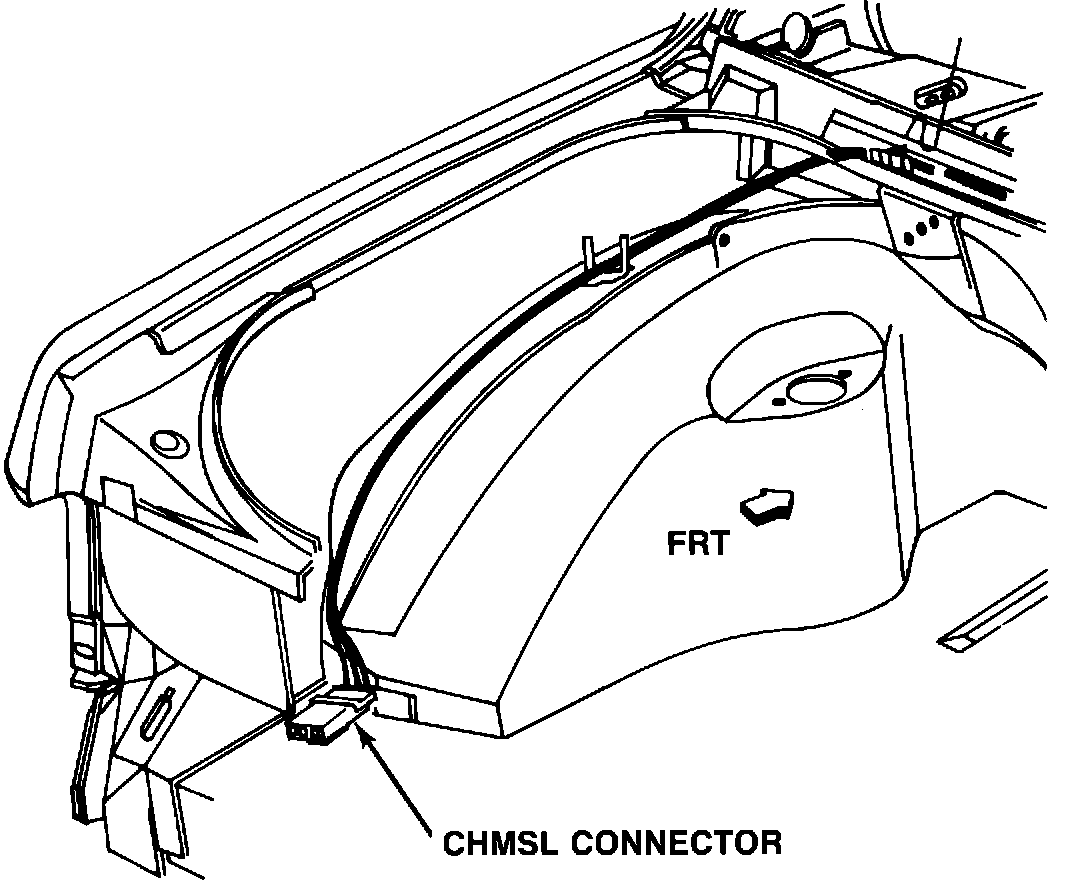 FRT

CHMSL CONNECTOR