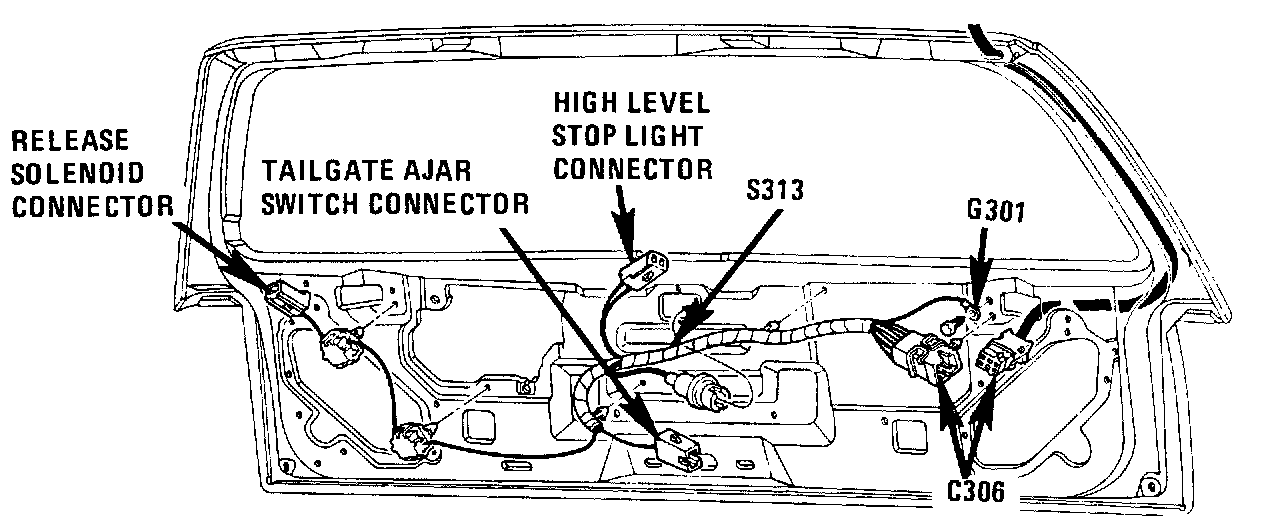 RELEASE SOLENOID CONNECTOR

TAILGATE AJAR SWITCH CONNECTOR

HIGH LEVEL STOP LIGHT CONNECTOR

S313

G301

C306