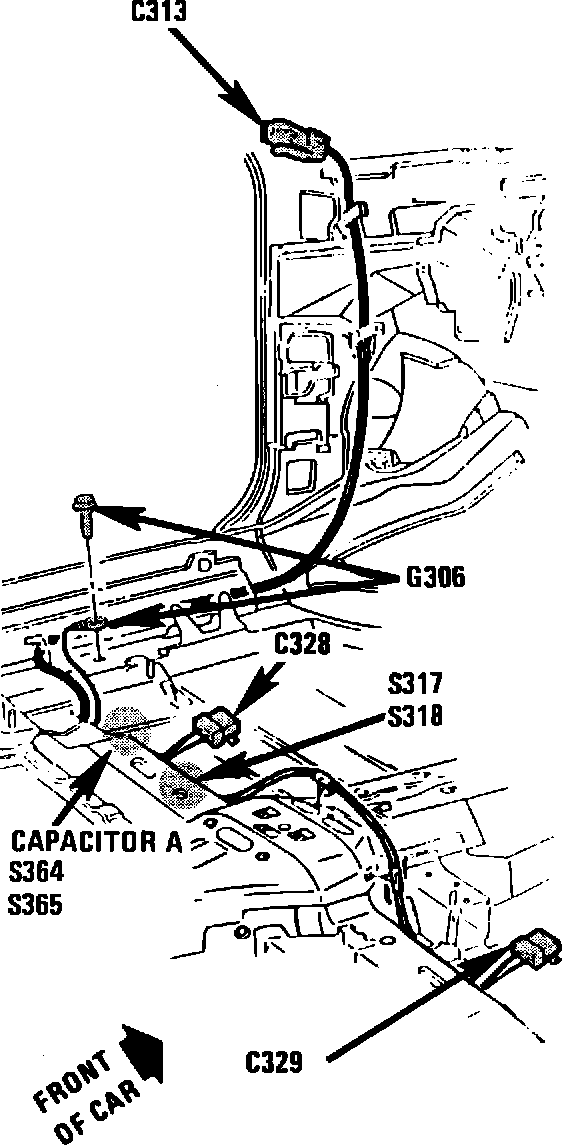 C313

G306

C328

S317
S318

CAPACITOR A
S364
S365

C329

FRONT OF CAR