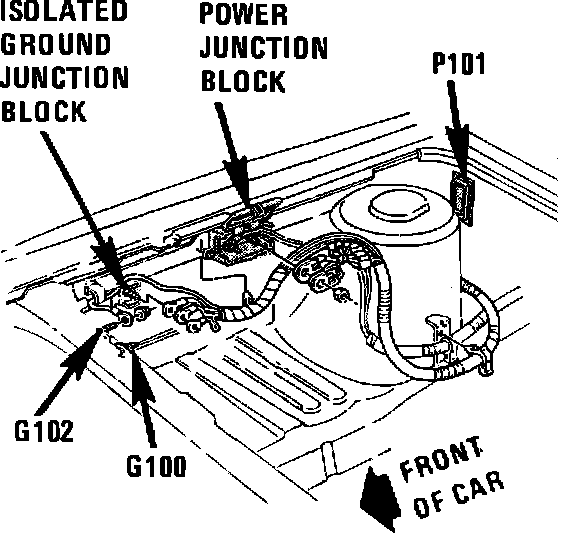 ISOLATED GROUND JUNCTION BLOCK

POWER JUNCTION BLOCK

P101

G102

G100

FRONT OF CAR