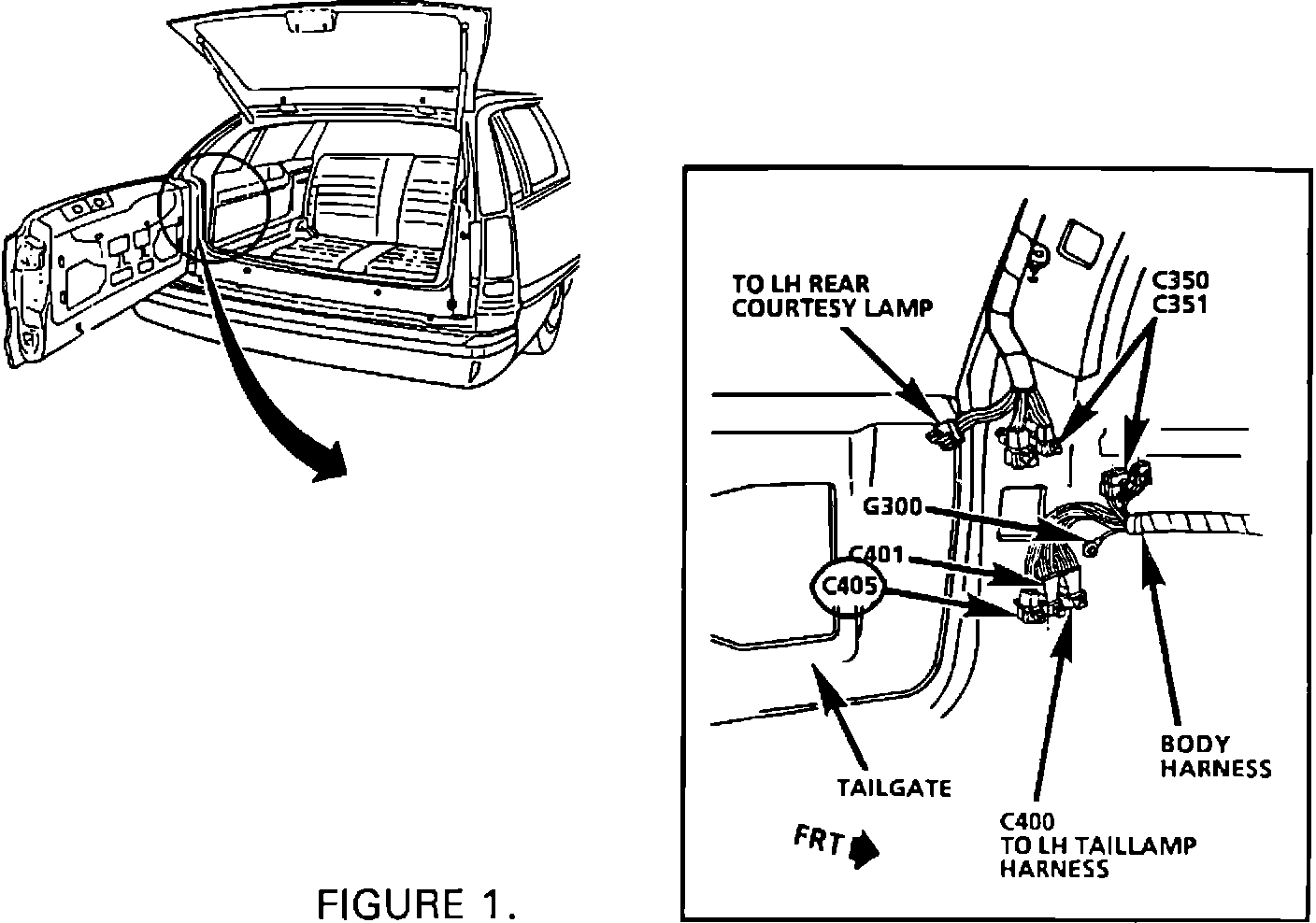 TO LH REAR
COURTESY LAMP

C350
C351

G300

C401

C405

TAILGATE

BODY
HARNESS

C400
TO LH TAILLAMP
HARNESS

FRT

FIGURE 1.