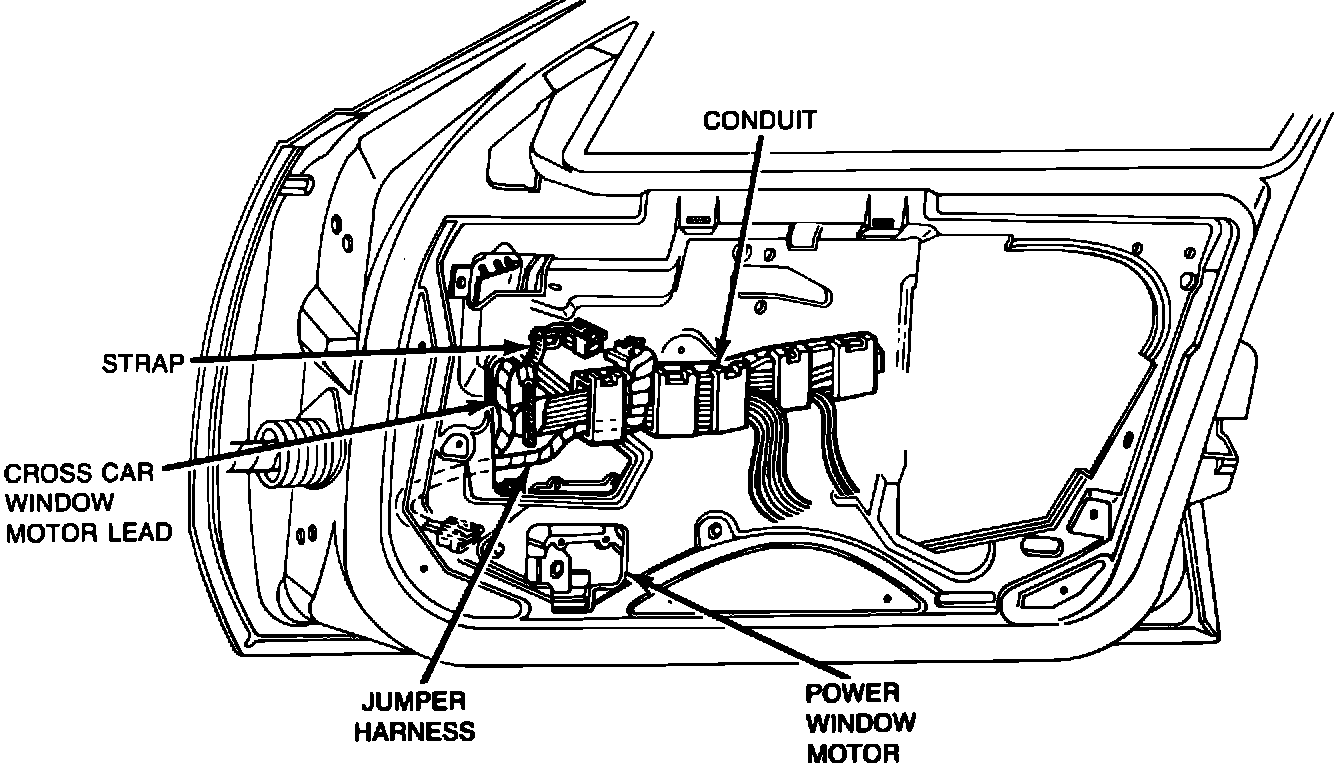 CONDUIT

STRAP

CROSS CAR WINDOW MOTOR LEAD

JUMPER HARNESS

POWER WINDOW MOTOR