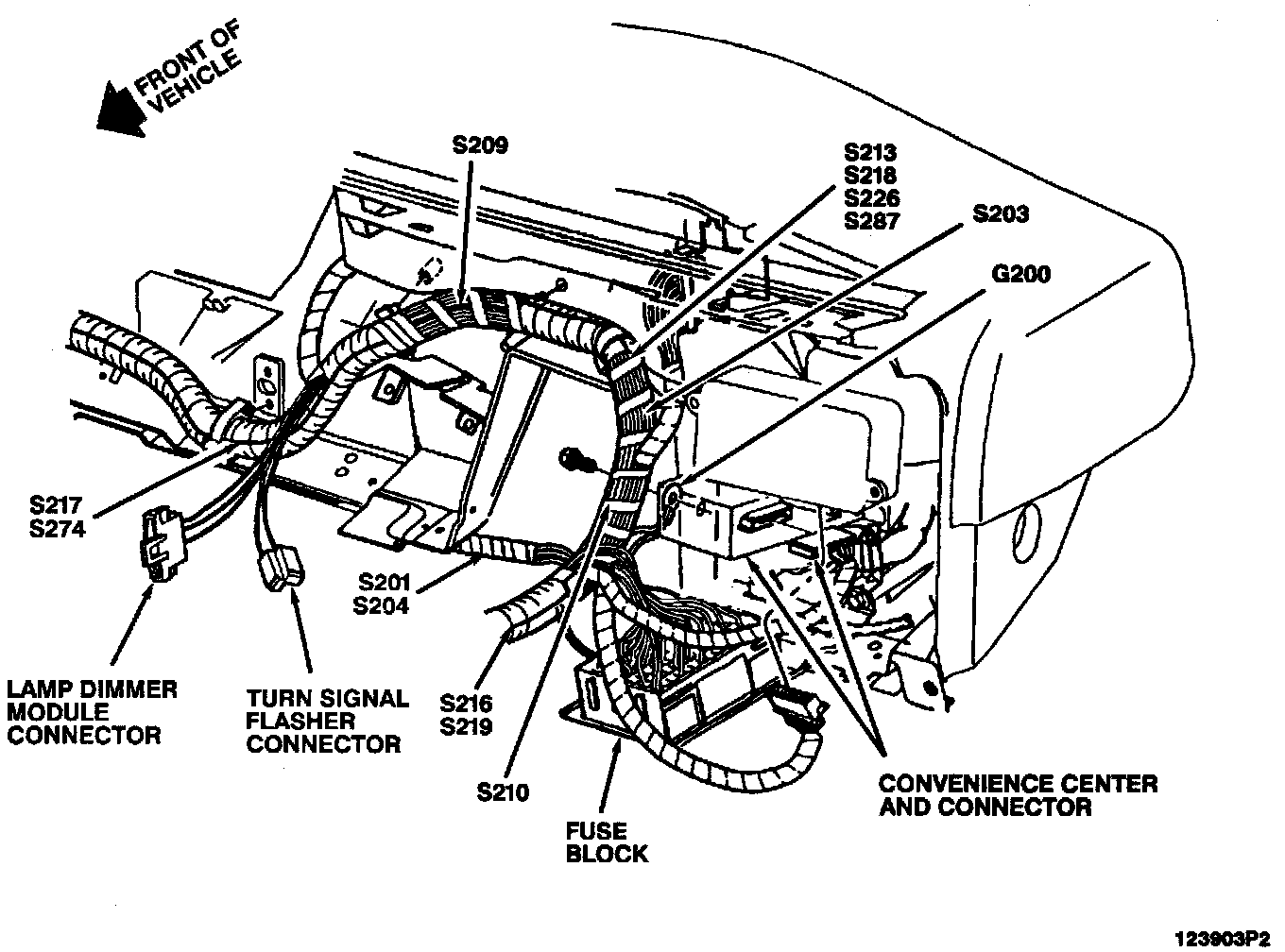 FRONT OF VEHICLE

S209

S213
S218
S226
S287

S203

G200

S217
S274

S201
S204

LAMP DIMMER MODULE CONNECTOR

TURN SIGNAL FLASHER CONNECTOR

S216
S219

S210

FUSE BLOCK

CONVENIENCE CENTER AND CONNECTOR

123903P2