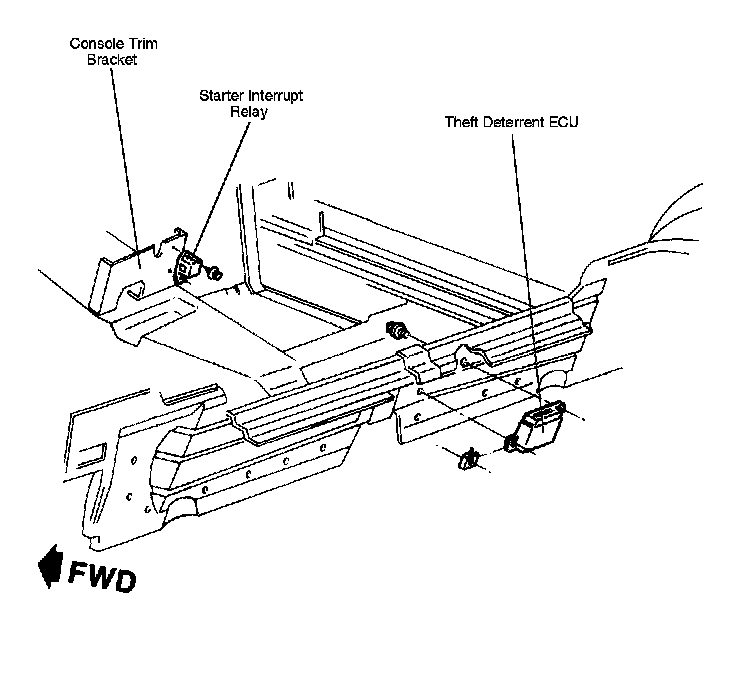 Console Trim Bracket

Starter Interrupt Relay

Theft Deterrent ECU

FWD