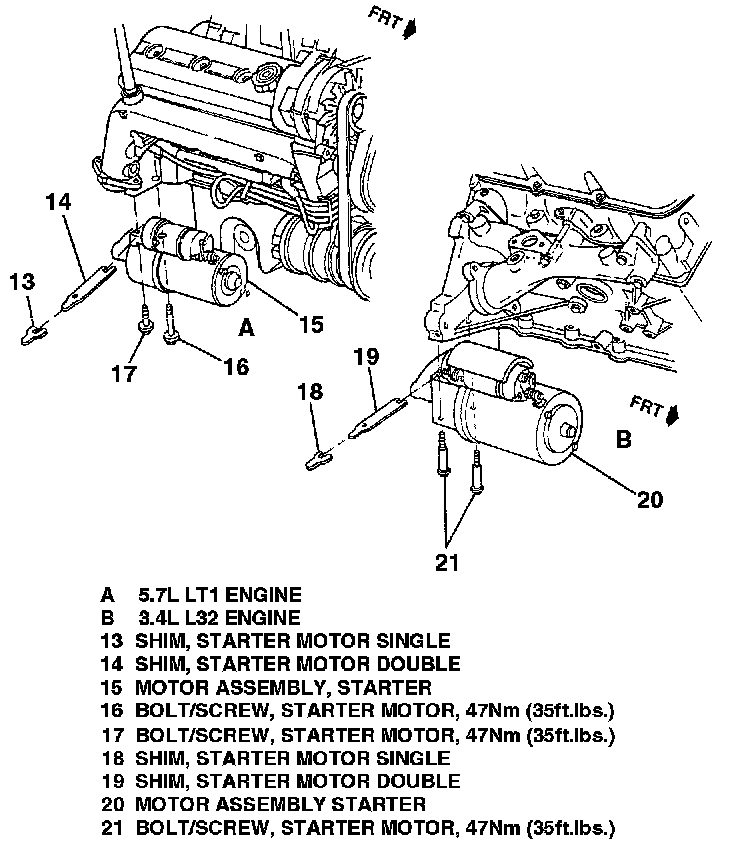 FRT

14

13

A

15

17

16

19

18

FRT

B

20

21

A 5.7L LT1 ENGINE
B 3.4L L32 ENGINE
13 SHIM, STARTER MOTOR SINGLE
14 SHIM, STARTER MOTOR DOUBLE
15 MOTOR ASSEMBLY, STARTER
16 BOLT/SCREW, STARTER MOTOR, 47Nm (35ft.lbs.)
17 BOLT/SCREW, STARTER MOTOR, 47Nm (35ft.lbs.)
18 SHIM, STARTER MOTOR SINGLE
19 SHIM, STARTER MOTOR DOUBLE
20 MOTOR ASSEMBLY STARTER
21 BOLT/SCREW, STARTER MOTOR, 47Nm (35ft.lbs.)