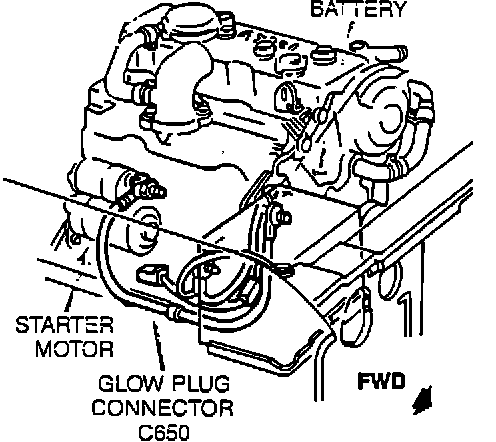 BATTERY

STARTER MOTOR

GLOW PLUG CONNECTOR C650

FWD