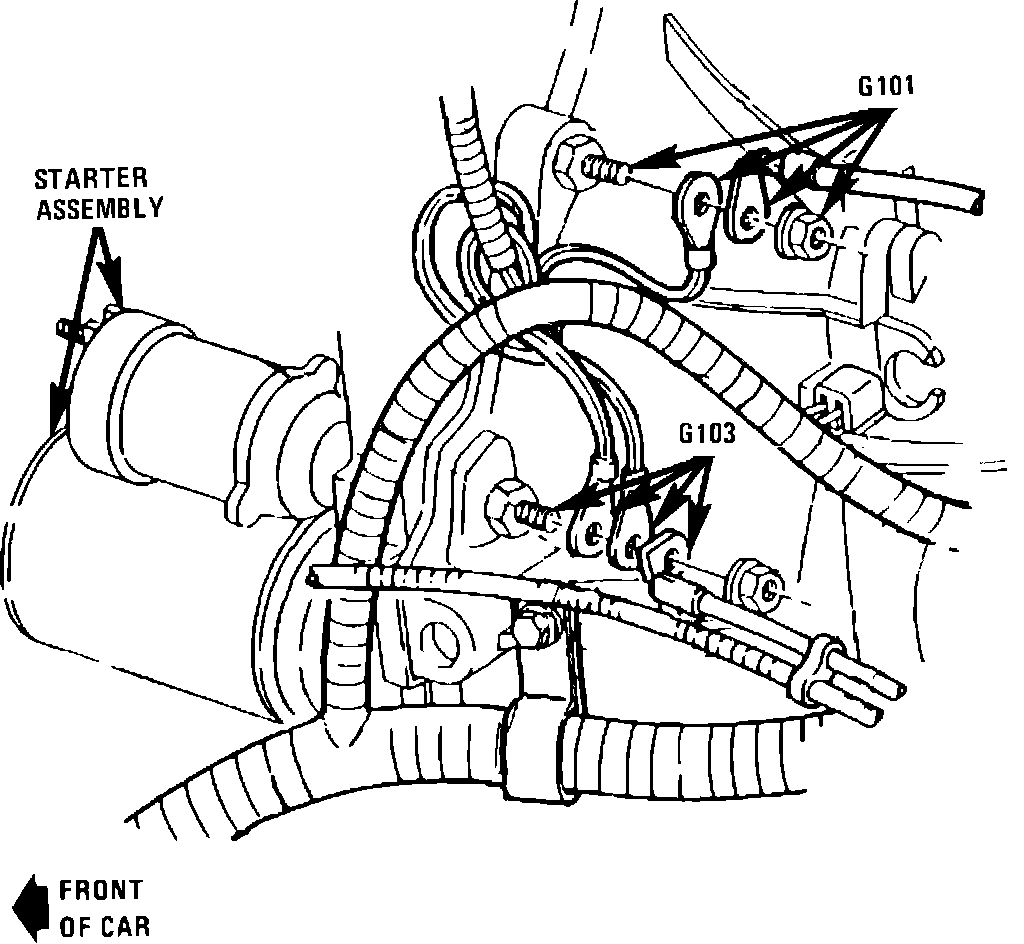 G101

STARTER ASSEMBLY

G103

FRONT OF CAR