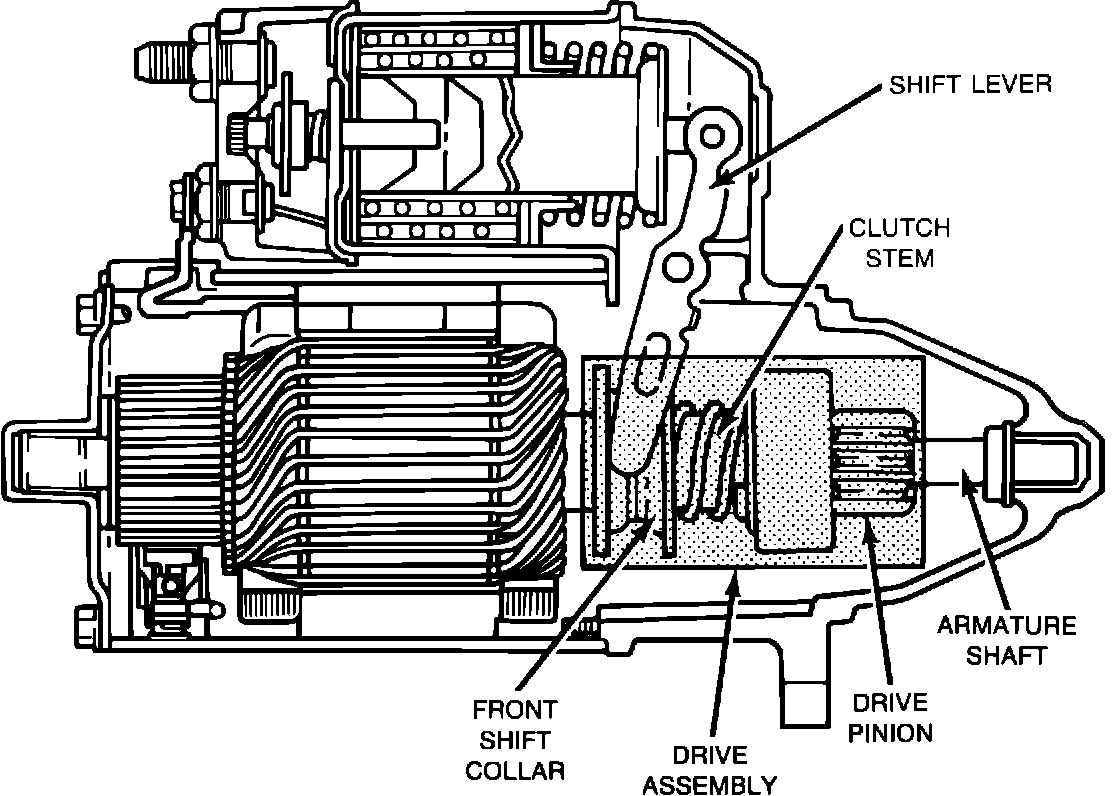 SHIFT LEVER

CLUTCH STEM

ARMATURE SHAFT

DRIVE PINION

DRIVE ASSEMBLY

FRONT SHIFT COLLAR