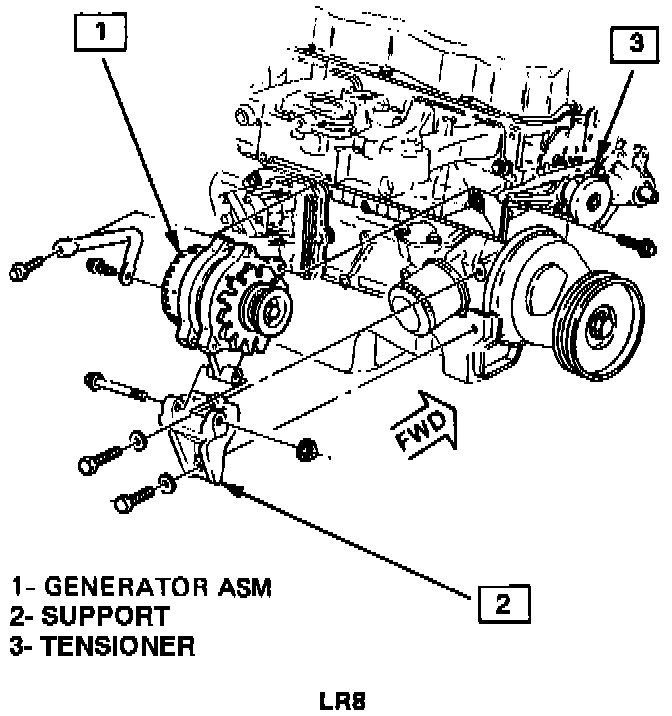 1

3

FWD

2

1- GENERATOR ASM
2- SUPPORT
3- TENSIONER

LR8