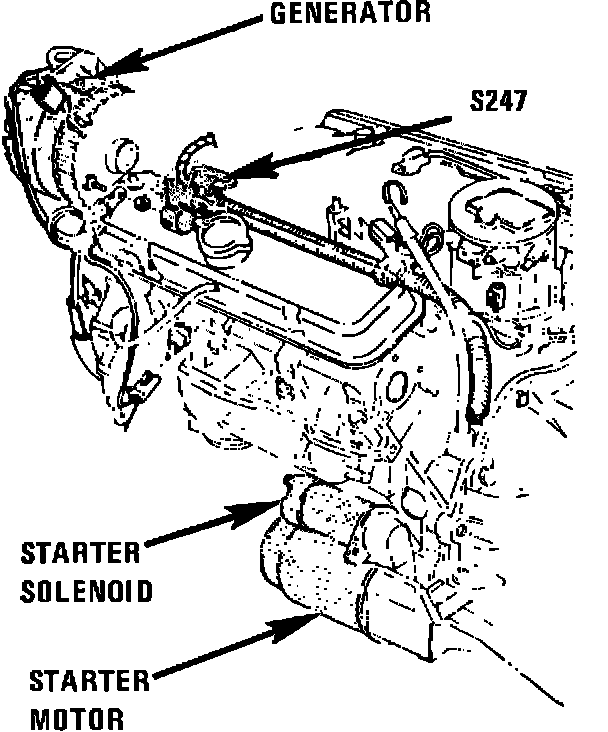 GENERATOR

S247

STARTER SOLENOID

STARTER MOTOR