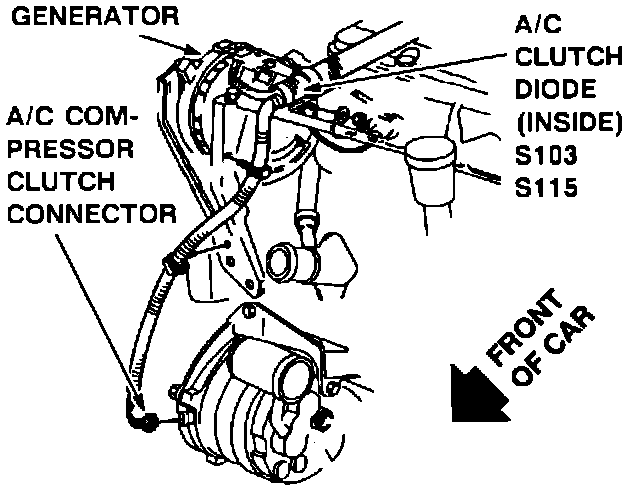 GENERATOR

A/C CLUTCH DIODE (INSIDE) S103 S115

A/C COMPRESSOR CLUTCH CONNECTOR

FRONT OF CAR