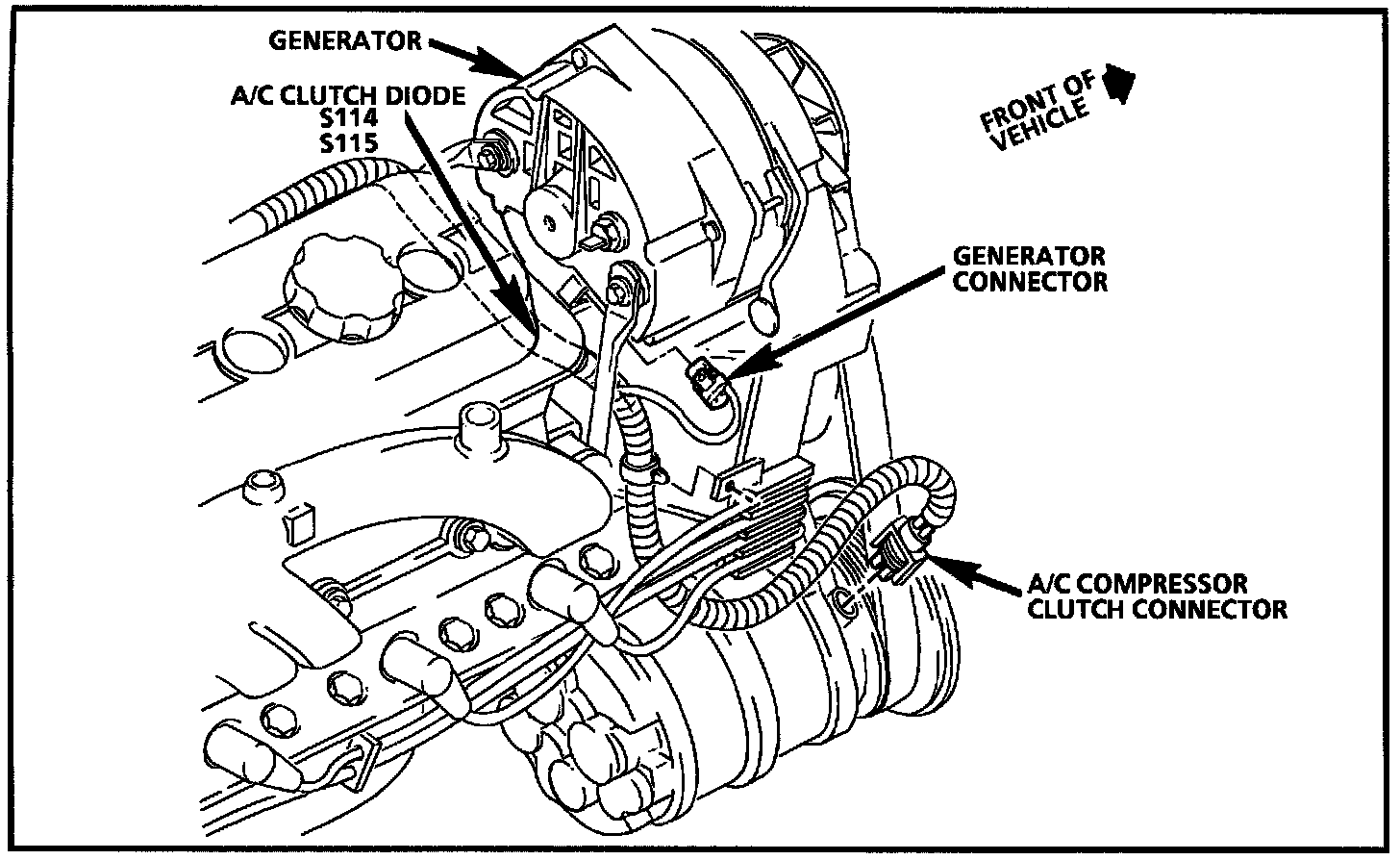 GENERATOR

A/C CLUTCH DIODE
S114
S115

FRONT OF VEHICLE

GENERATOR CONNECTOR

A/C COMPRESSOR CLUTCH CONNECTOR