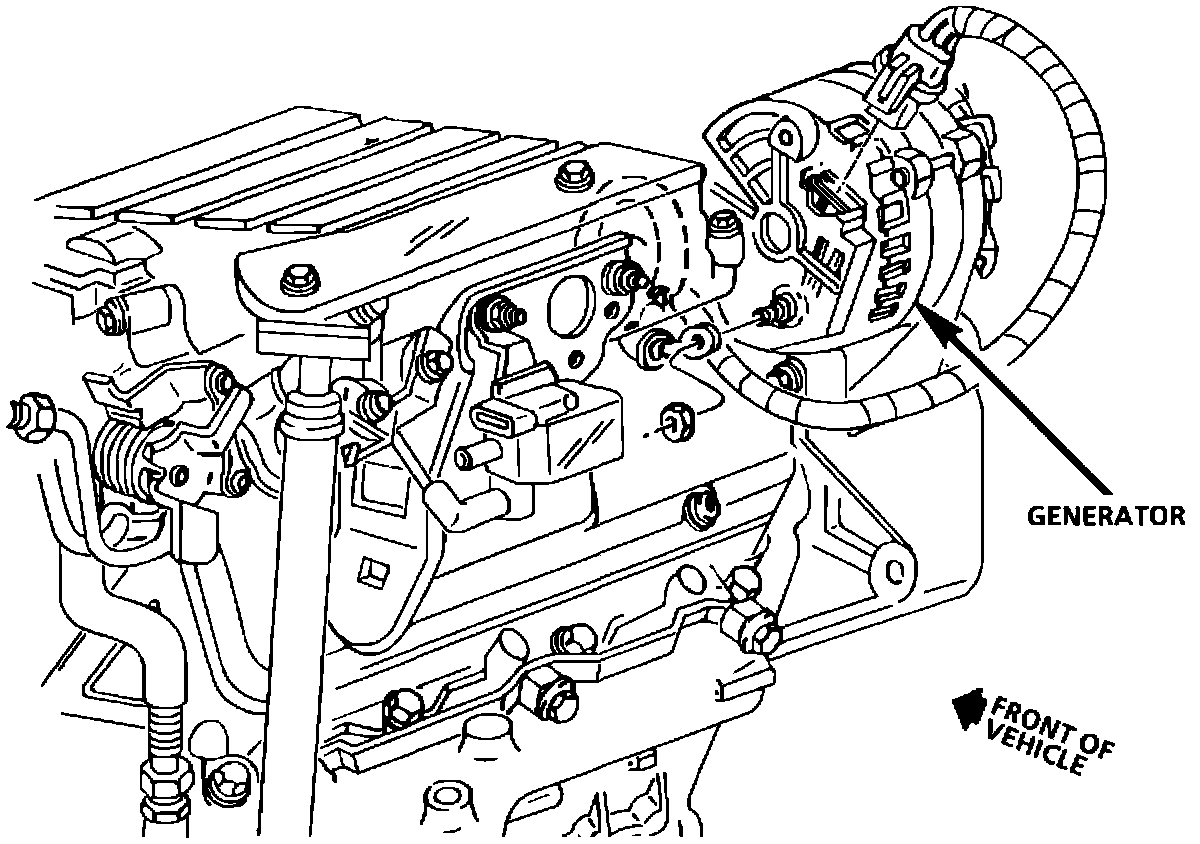 GENERATOR

FRONT OF VEHICLE