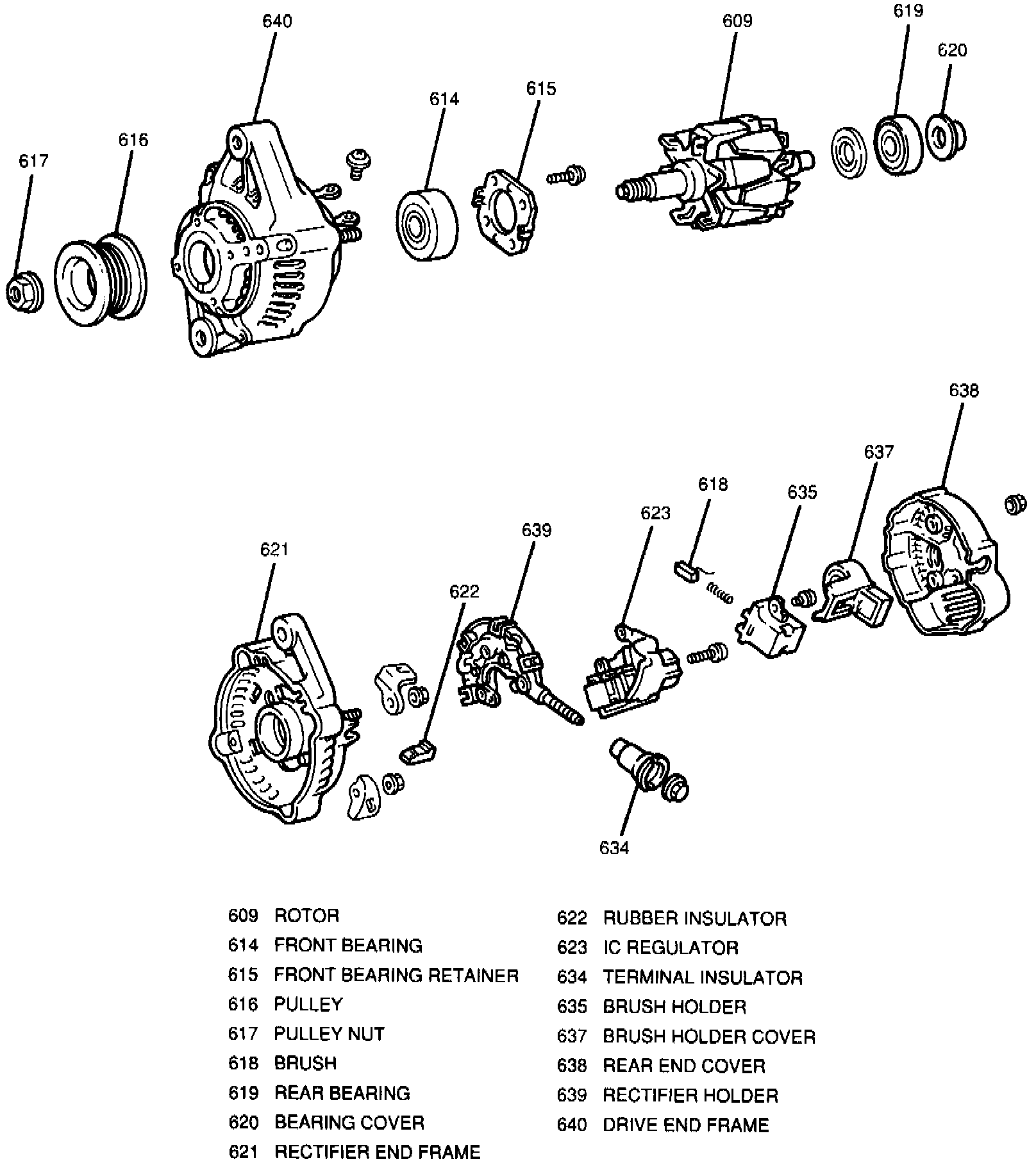 640

609

619

620

614

615

616

617

638

637

618

635

623

639

621

622

634

609 ROTOR
614 FRONT BEARING
615 FRONT BEARING RETAINER
616 PULLEY
617 PULLEY NUT
618 BRUSH
619 REAR BEARING
620 BEARING COVER
621 RECTIFIER END FRAME

622 RUBBER INSULATOR
623 IC REGULATOR
634 TERMINAL INSULATOR
635 BRUSH HOLDER
637 BRUSH HOLDER COVER
638 REAR END COVER
639 RECTIFIER HOLDER
640 DRIVE END FRAME