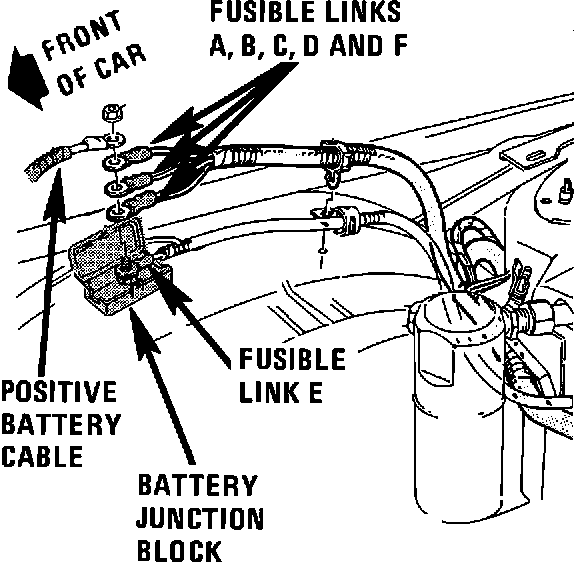 FRONT OF CAR

FUSIBLE LINKS A, B, C, D AND F

FUSIBLE LINK E

POSITIVE BATTERY CABLE

BATTERY JUNCTION BLOCK